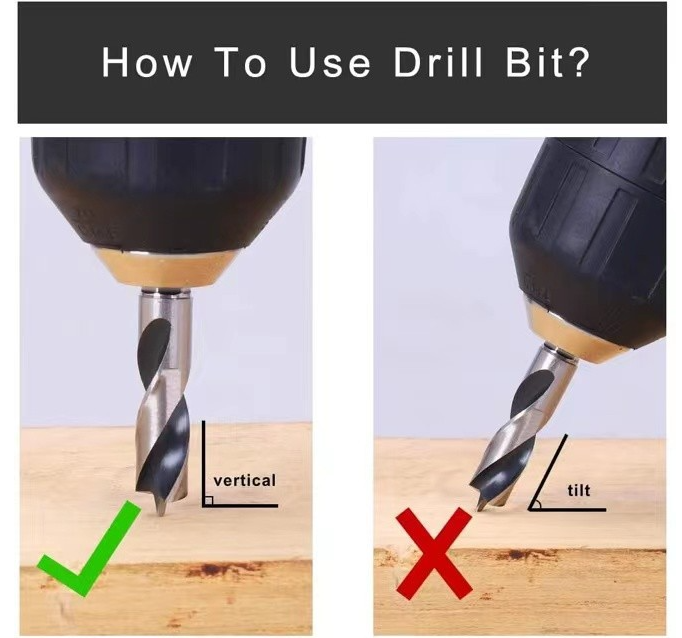 How To Use Drill Bit?

vertical

tilt