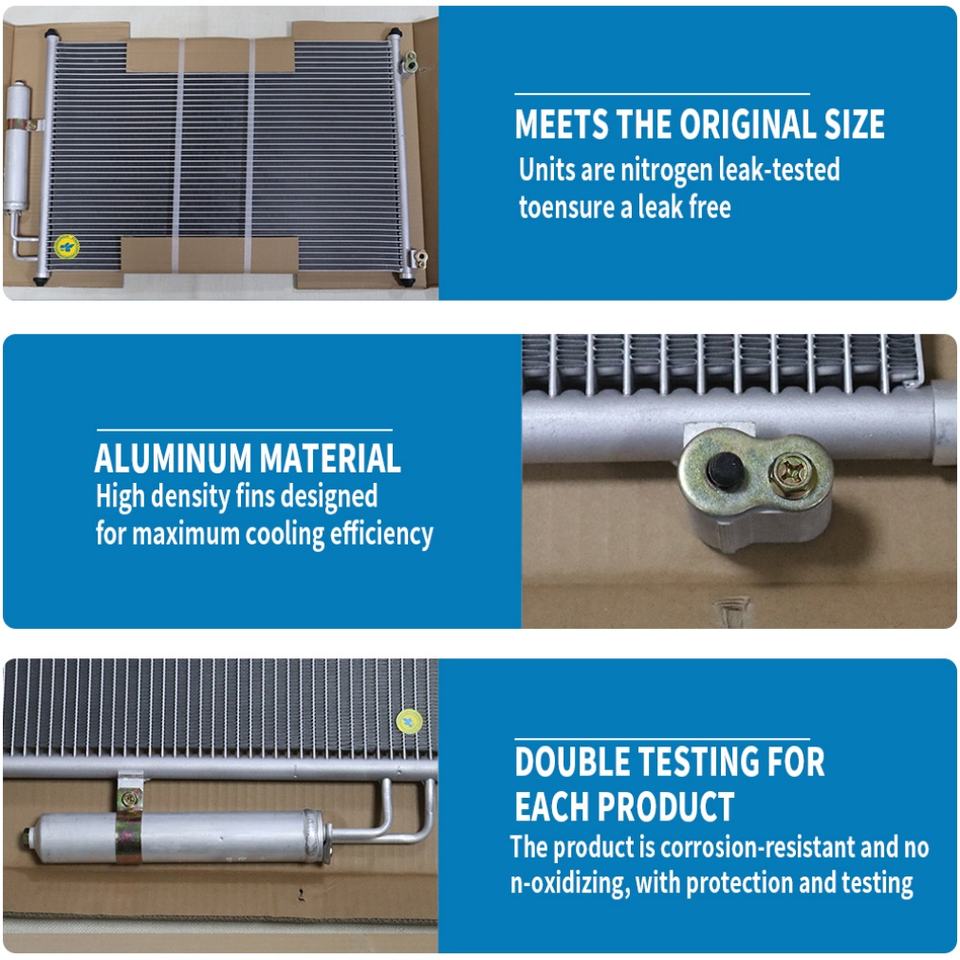 MEETS THE ORIGINAL SIZE
Units are nitrogen leak-tested toensure a leak free

ALUMINUM MATERIAL
High density fins designed for maximum cooling efficiency

DOUBLE TESTING FOR EACH PRODUCT
The product is corrosion-resistant and no n-oxidizing, with protection and testing