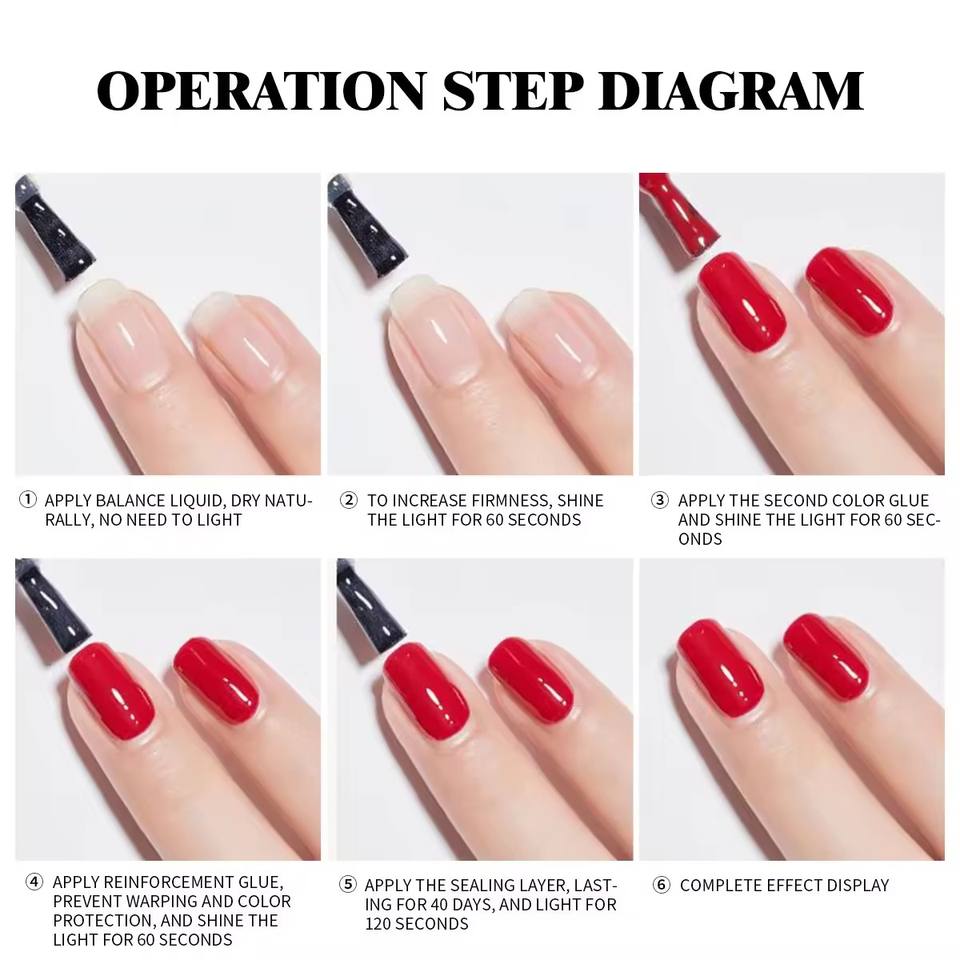 OPERATION STEP DIAGRAM

① APPLY BALANCE LIQUID, DRY NATURALLY, NO NEED TO LIGHT

② TO INCREASE FIRMNESS, SHINE THE LIGHT FOR 60 SECONDS

③ APPLY THE SECOND COLOR GLUE AND SHINE THE LIGHT FOR 60 SECONDS

④ APPLY REINFORCEMENT GLUE, PREVENT WARPING AND COLOR PROTECTION, AND SHINE THE LIGHT FOR 60 SECONDS

⑤ APPLY THE SEALING LAYER, LASTING FOR 40 DAYS, AND LIGHT FOR 120 SECONDS

⑥ COMPLETE EFFECT DISPLAY