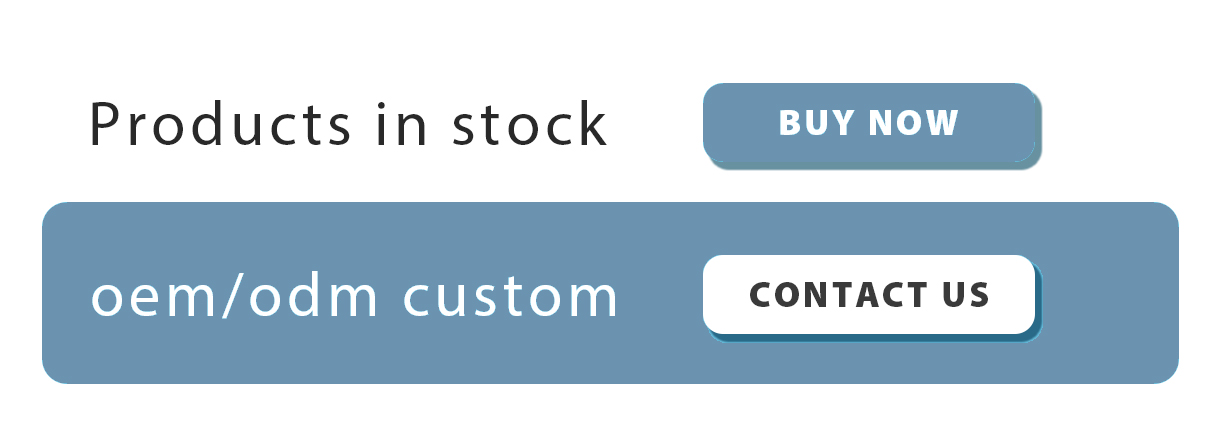 Products in stock

BUY NOW

oem/odm custom

CONTACT US