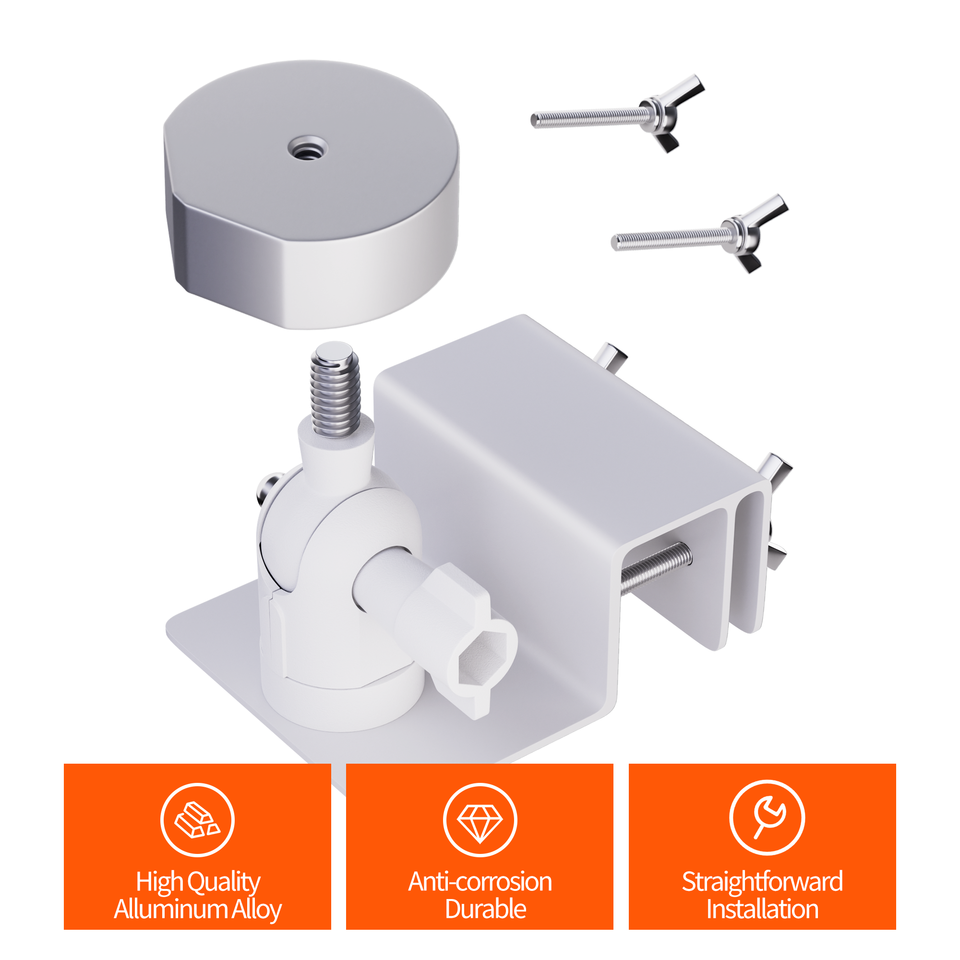 High Quality
Alluminum Alloy

Anti-corrosion
Durable

Straightforward
Installation