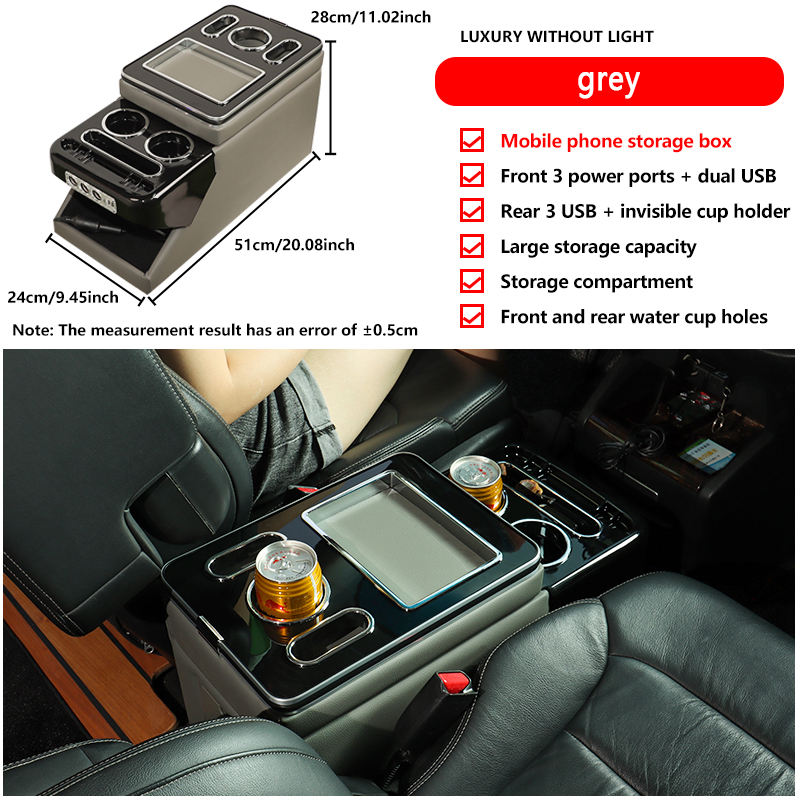 28cm/11.02inch

51cm/20.08inch

24cm/9.45inch

Note: The measurement result has an error of ±0.5cm

LUXURY WITHOUT LIGHT

grey

Mobile phone storage box

Front 3 power ports + dual USB

Rear 3 USB + invisible cup holder

Large storage capacity

Storage compartment

Front and rear water cup holes