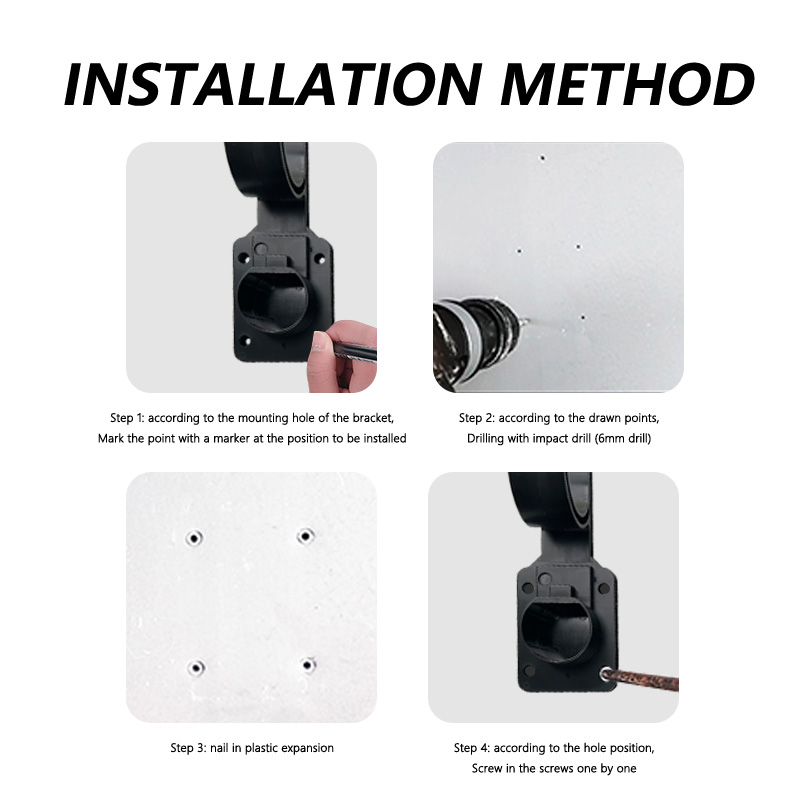 INSTALLATION METHOD

Step 1: according to the mounting hole of the bracket, Mark the point with a marker at the position to be installed

Step 2: according to the drawn points, Drilling with impact drill (6mm drill)

Step 3: nail in plastic expansion

Step 4: according to the hole position, Screw in the screws one by one