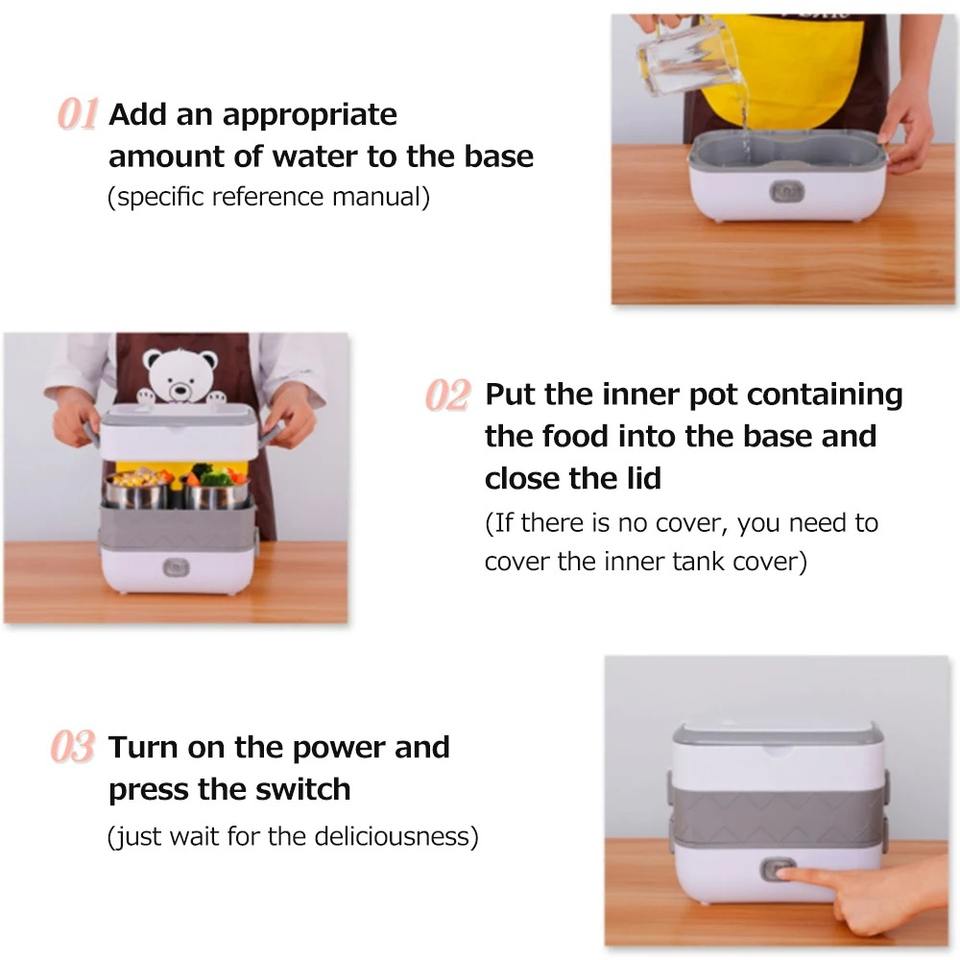 01 Add an appropriate amount of water to the base
(specific reference manual)

02 Put the inner pot containing the food into the base and close the lid
(If there is no cover, you need to cover the inner tank cover)

03 Turn on the power and press the switch
(just wait for the deliciousness)