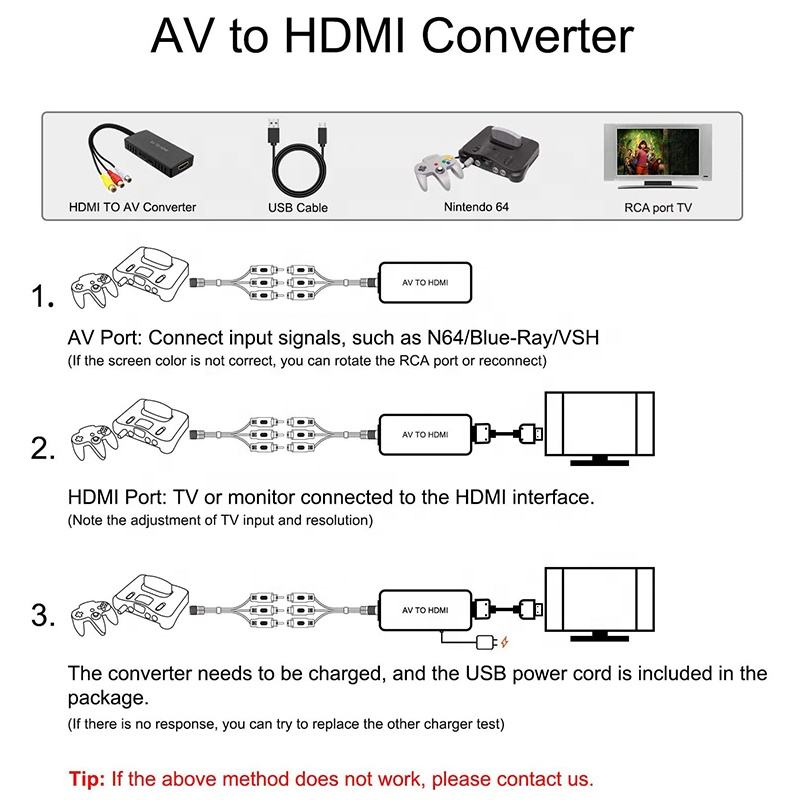 AV to HDMI Converter

HDMI TO AV Converter

USB Cable

Nintendo 64

RCA port TV

1.

AV TO HDMI

AV Port: Connect input signals, such as N64/Blue-Ray/VSH
(If the screen color is not correct, you can rotate the RCA port or reconnect)

2.

AV TO HDMI

HDMI Port: TV or monitor connected to the HDMI interface.
(Note the adjustment of TV input and resolution)

3.

AV TO HDMI

The converter needs to be charged, and the USB power cord is included in the package.
(If there is no response, you can try to replace the other charger test)

Tip: If the above method does not work, please contact us.