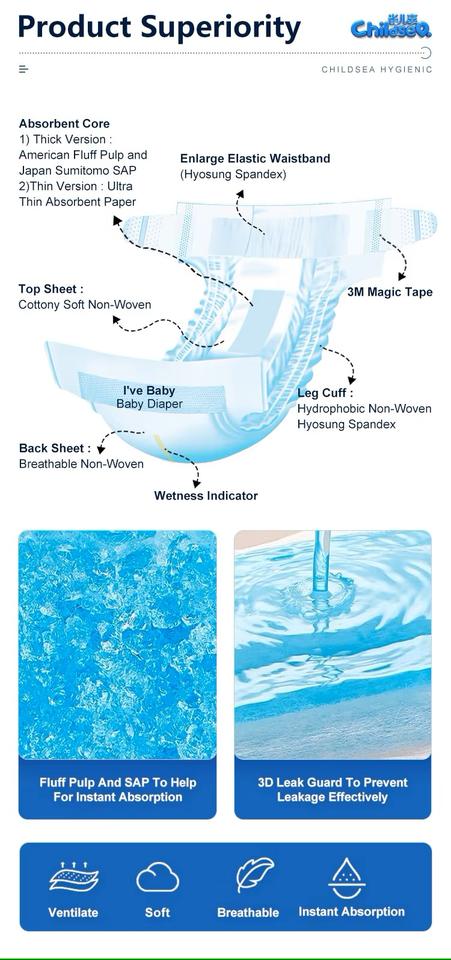 Product Superiority

Childsea

CHILDSEA HYGIENIC

Absorbent Core
1) Thick Version : American Fluff Pulp and Japan Sumitomo SAP
2)Thin Version : Ultra Thin Absorbent Paper

Enlarge Elastic Waistband
(Hyosung Spandex)

3M Magic Tape

Top Sheet :
Cottony Soft Non-Woven

I've Baby
Baby Diaper

Leg Cuff :
Hydrophobic Non-Woven
Hyosung Spandex

Back Sheet :
Breathable Non-Woven

Wetness Indicator

Fluff Pulp And SAP To Help For Instant Absorption

3D Leak Guard To Prevent Leakage Effectively

Ventilate

Soft

Breathable

Instant Absorption