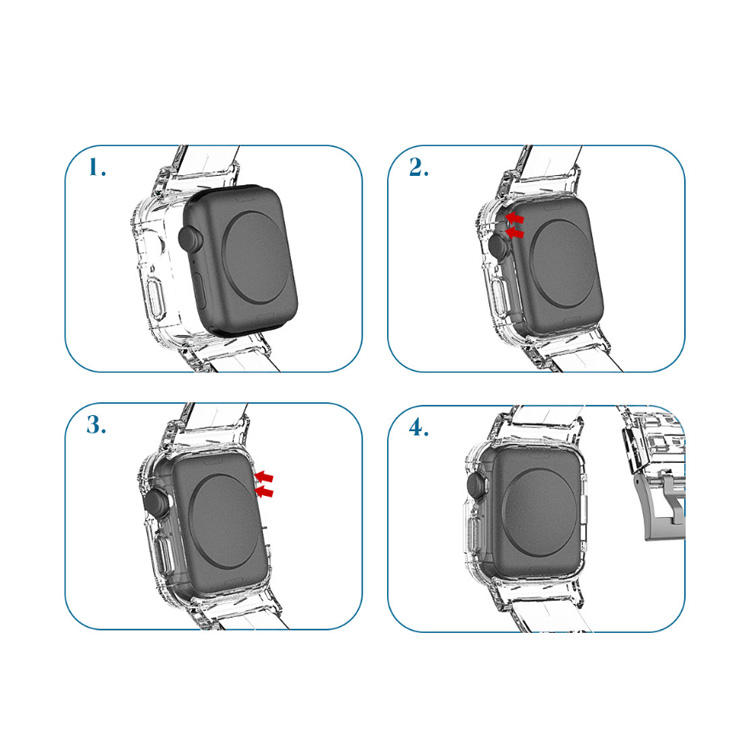 1.

2.

3.

4.