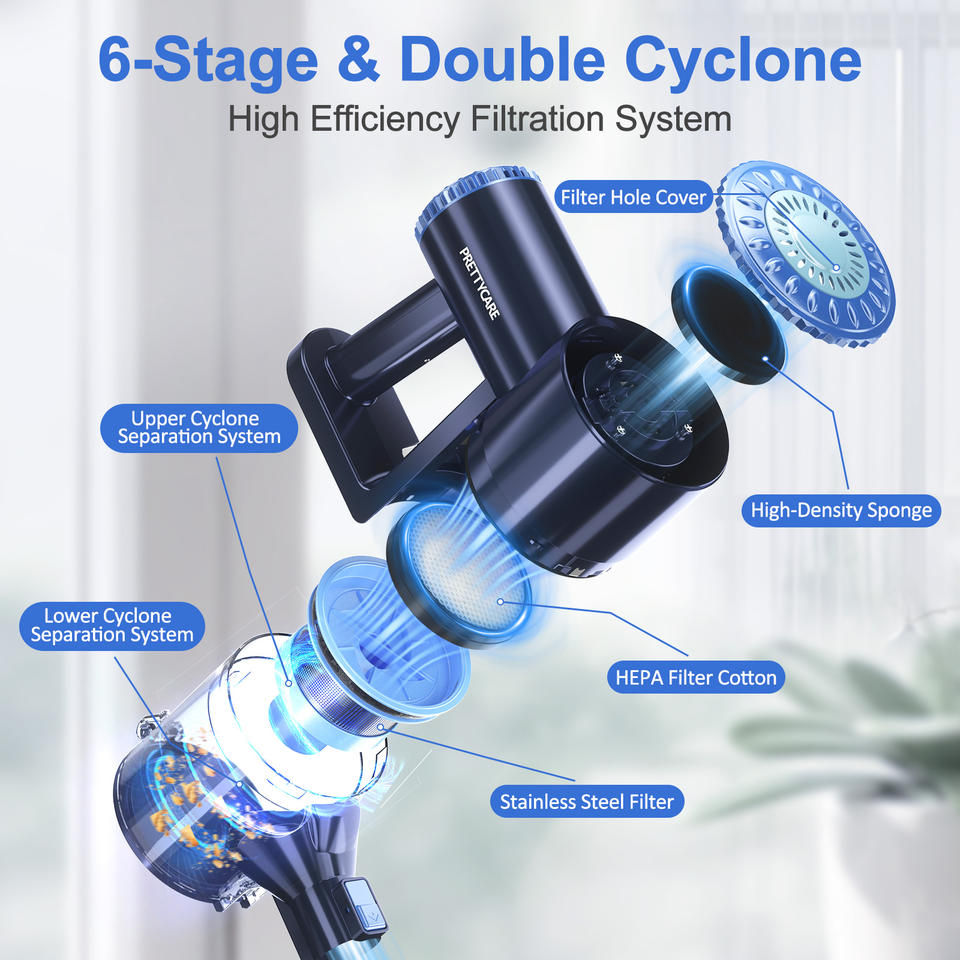 6-Stage & Double Cyclone
High Efficiency Filtration System

Filter Hole Cover

PRETTYCARE

Upper Cyclone Separation System

High-Density Sponge

Lower Cyclone Separation System

HEPA Filter Cotton

Stainless Steel Filter