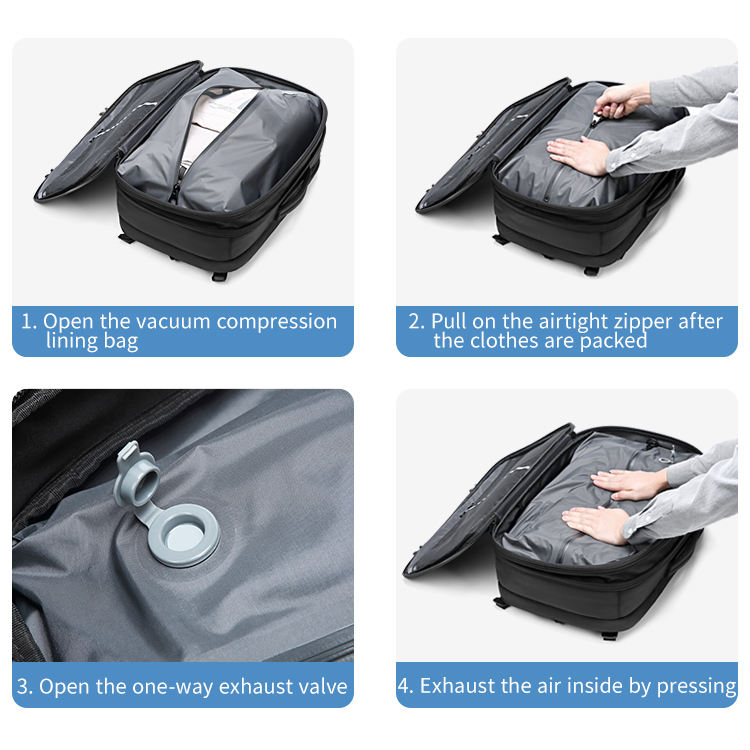 1. Open the vacuum compression lining bag

2. Pull on the airtight zipper after the clothes are packed

3. Open the one-way exhaust valve

4. Exhaust the air inside by pressing