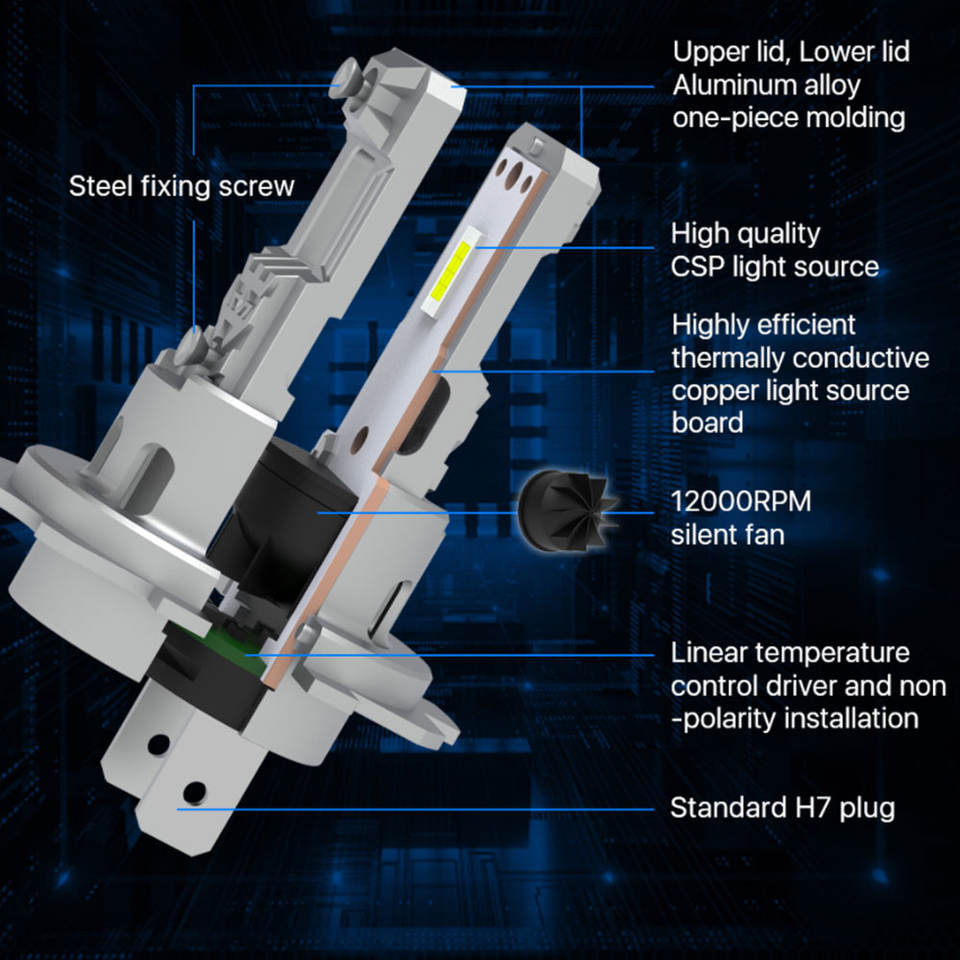 Upper lid, Lower lid
Aluminum alloy
one-piece molding

Steel fixing screw

High quality
CSP light source

Highly efficient
thermally conductive
copper light source
board

12000RPM
silent fan

Linear temperature
control driver and non
-polarity installation

Standard H7 plug