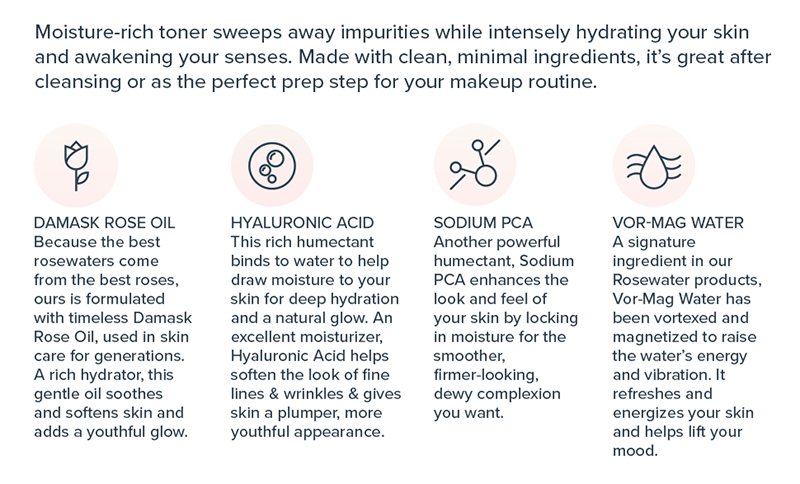 Moisture-rich toner sweeps away impurities while intensely hydrating your skin and awakening your senses. Made with clean, minimal ingredients, it's great after cleansing or as the perfect prep step for your makeup routine.

DAMASK ROSE OIL
Because the best rosewaters come from the best roses, ours is formulated with timeless Damask Rose Oil, used in skin care for generations. A rich hydrator, this gentle oil soothes and softens skin and adds a youthful glow.

HYALURONIC ACID
This rich humectant binds to water to help draw moisture to your skin for deep hydration and a natural glow. An excellent moisturizer, Hyaluronic Acid helps soften the look of fine lines & wrinkles & gives skin a plumper, more youthful appearance.

SODIUM PCA
Another powerful humectant, Sodium PCA enhances the look and feel of your skin by locking in moisture for the smoother, firmer-looking, dewy complexion you want.

VOR-MAG WATER
A signature ingredient in our Rosewater products, Vor-Mag Water has been vortexed and magnetized to raise the water's energy and vibration. It refreshes and energizes your skin and helps lift your mood.