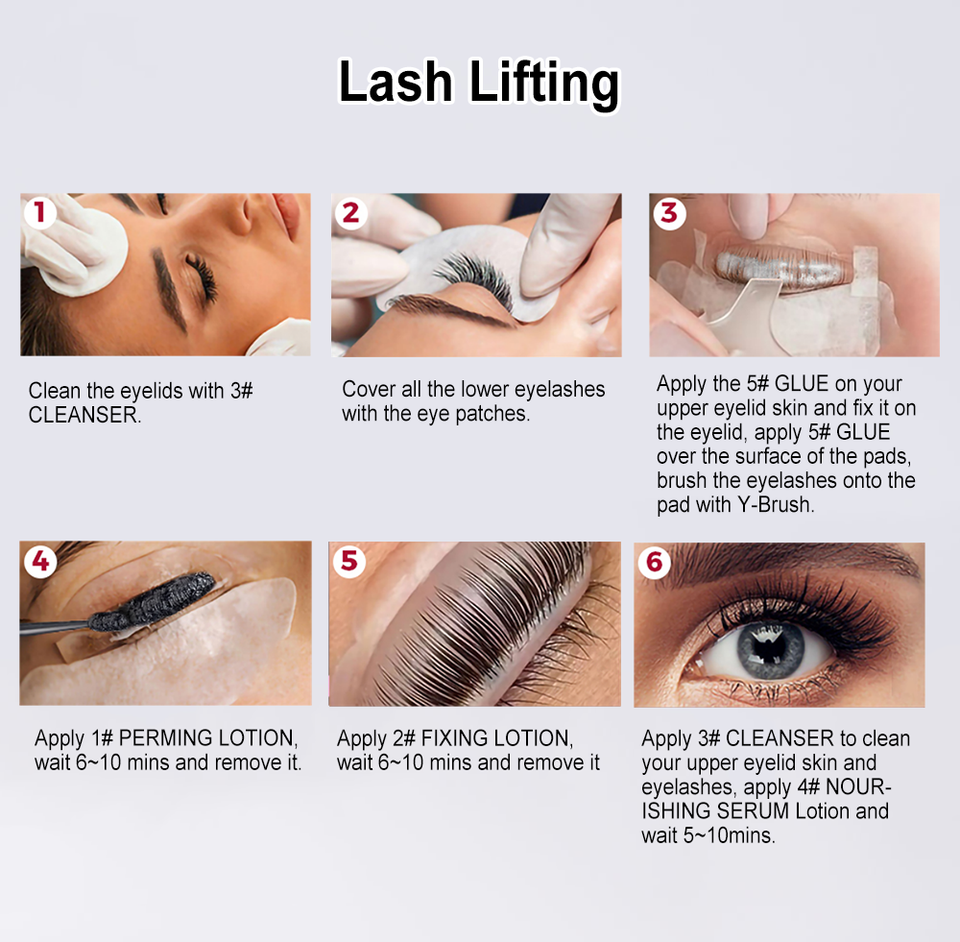 Lash Lifting

1

Clean the eyelids with 3# CLEANSER.

2

Cover all the lower eyelashes with the eye patches.

3

Apply the 5# GLUE on your upper eyelid skin and fix it on the eyelid, apply 5# GLUE over the surface of the pads, brush the eyelashes onto the pad with Y-Brush.

4

Apply 1# PERMING LOTION, wait 6~10 mins and remove it.

5

Apply 2# FIXING LOTION, wait 6~10 mins and remove it

6

Apply 3# CLEANSER to clean your upper eyelid skin and eyelashes, apply 4# NOURISHING SERUM Lotion and wait 5~10mins.