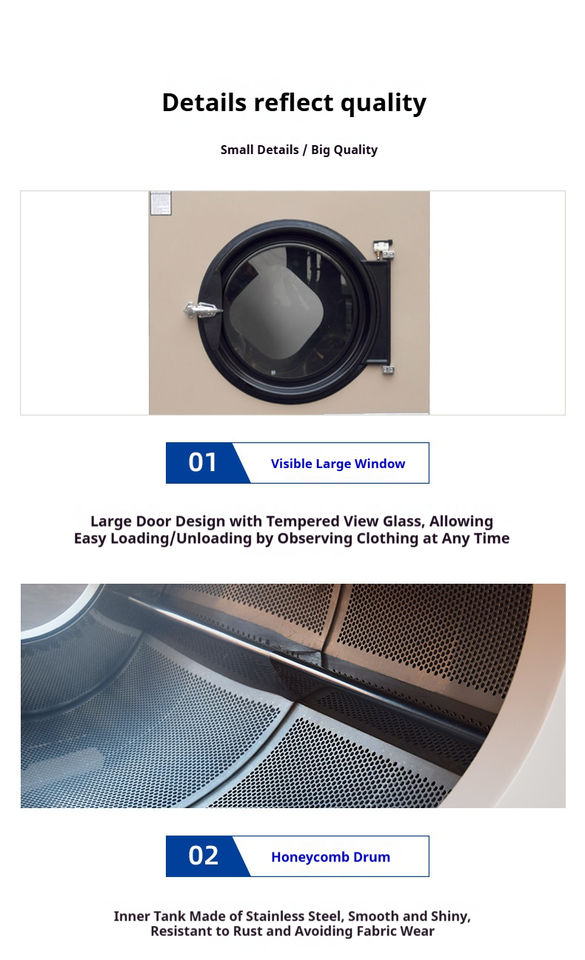 Details reflect quality

Small Details / Big Quality

01 Visible Large Window

Large Door Design with Tempered View Glass, Allowing Easy Loading/Unloading by Observing Clothing at Any Time

02 Honeycomb Drum

Inner Tank Made of Stainless Steel, Smooth and Shiny, Resistant to Rust and Avoiding Fabric Wear