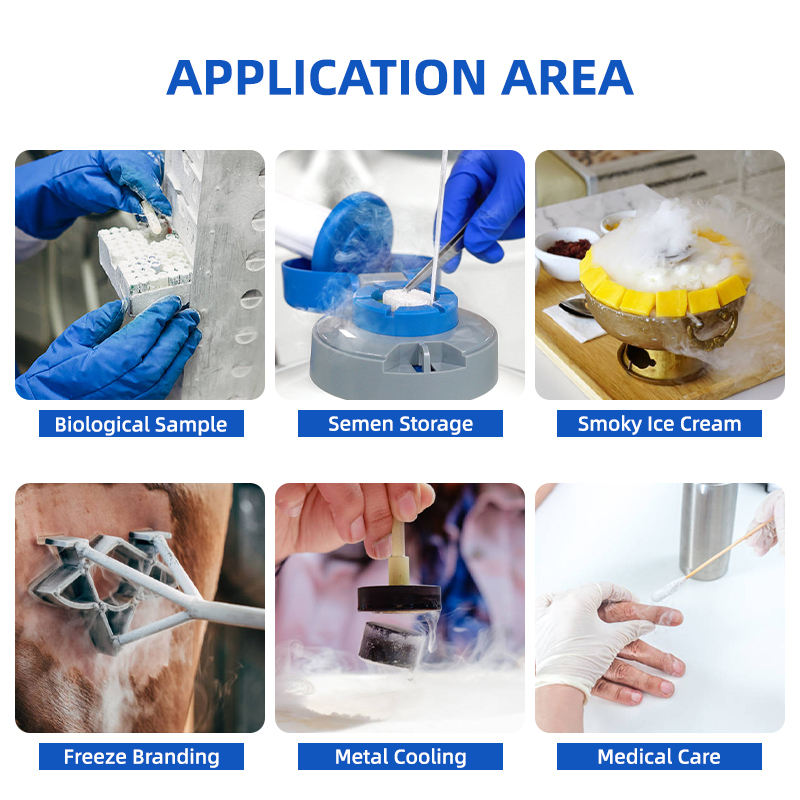 APPLICATION AREA

Biological Sample

Semen Storage

Smoky Ice Cream

Freeze Branding

Metal Cooling

Medical Care