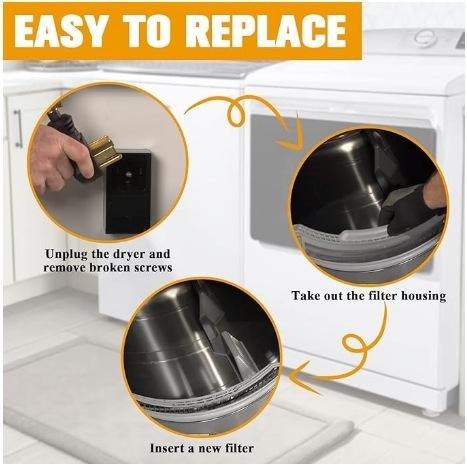 EASY TO REPLACE

Unplug the dryer and remove broken screws

Take out the filter housing

Insert a new filter