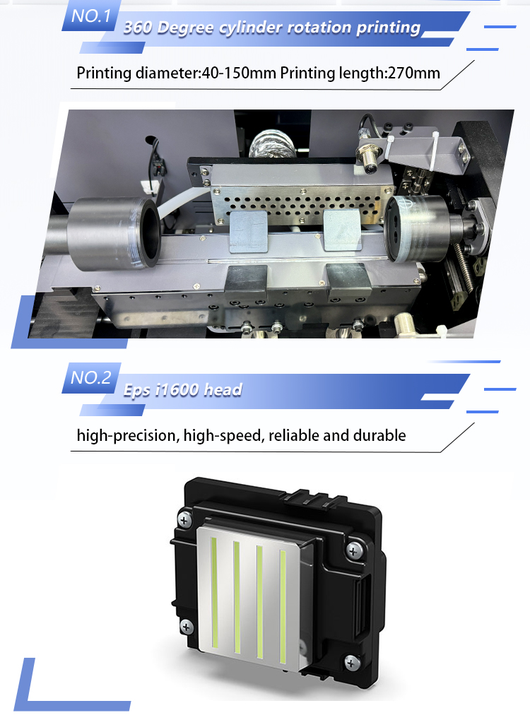 NO.1
360 Degree cylinder rotation printing

Printing diameter:40-150mm Printing length:270mm

NO.2
Eps i1600 head

high-precision, high-speed, reliable and durable