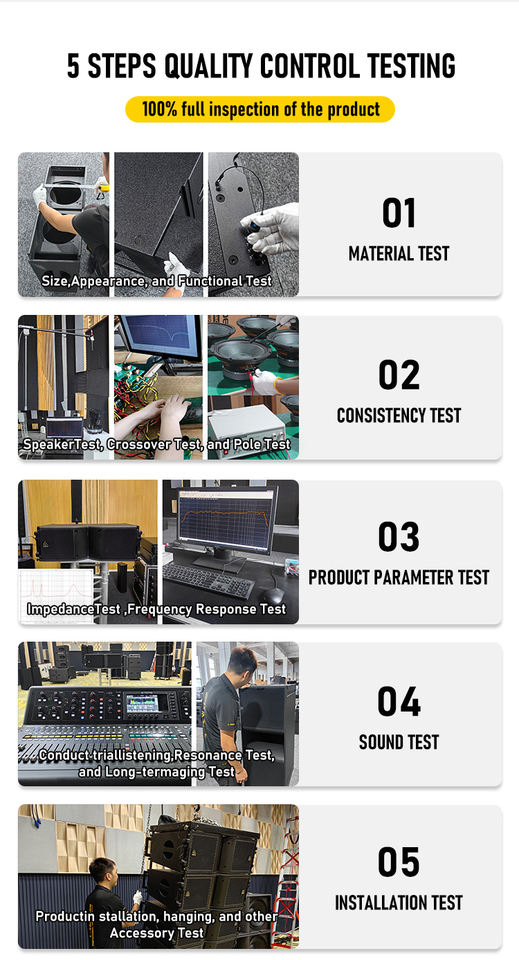 5 STEPS QUALITY CONTROL TESTING

100% full inspection of the product

Size,Appearance, and Functional Test

01

MATERIAL TEST

SpeakerTest, Crossover Test, and Pole Test

02

CONSISTENCY TEST

ImpedanceTest ,Frequency Response Test

03

PRODUCT PARAMETER TEST

Conduct triallistening,Resonance Test, and Long-termaging Test

04

SOUND TEST

Productin stallation, hanging, and other Accessory Test

05

INSTALLATION TEST