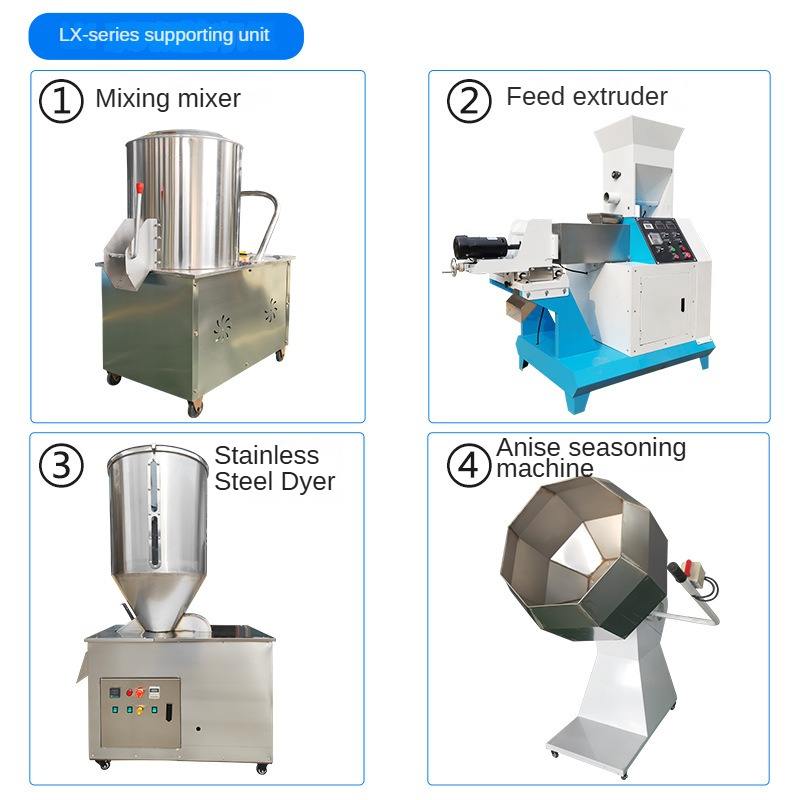 LX-series supporting unit

① Mixing mixer

② Feed extruder

③ Stainless Steel Dyer

④ Anise seasoning machine