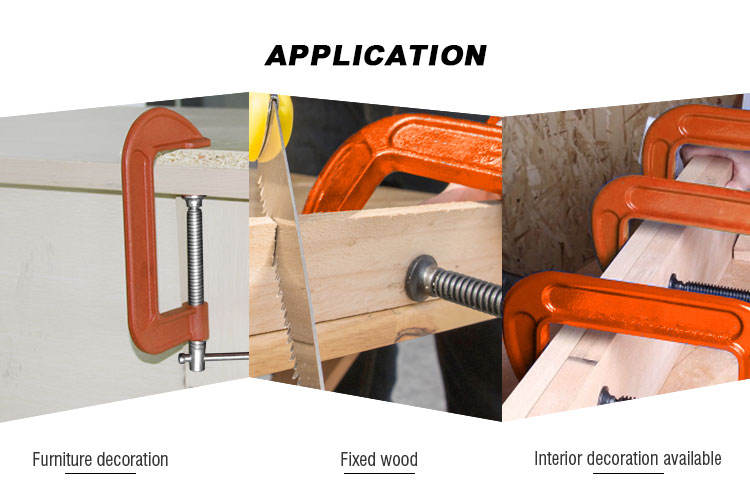 APPLICATION

Furniture decoration

Fixed wood

Interior decoration available