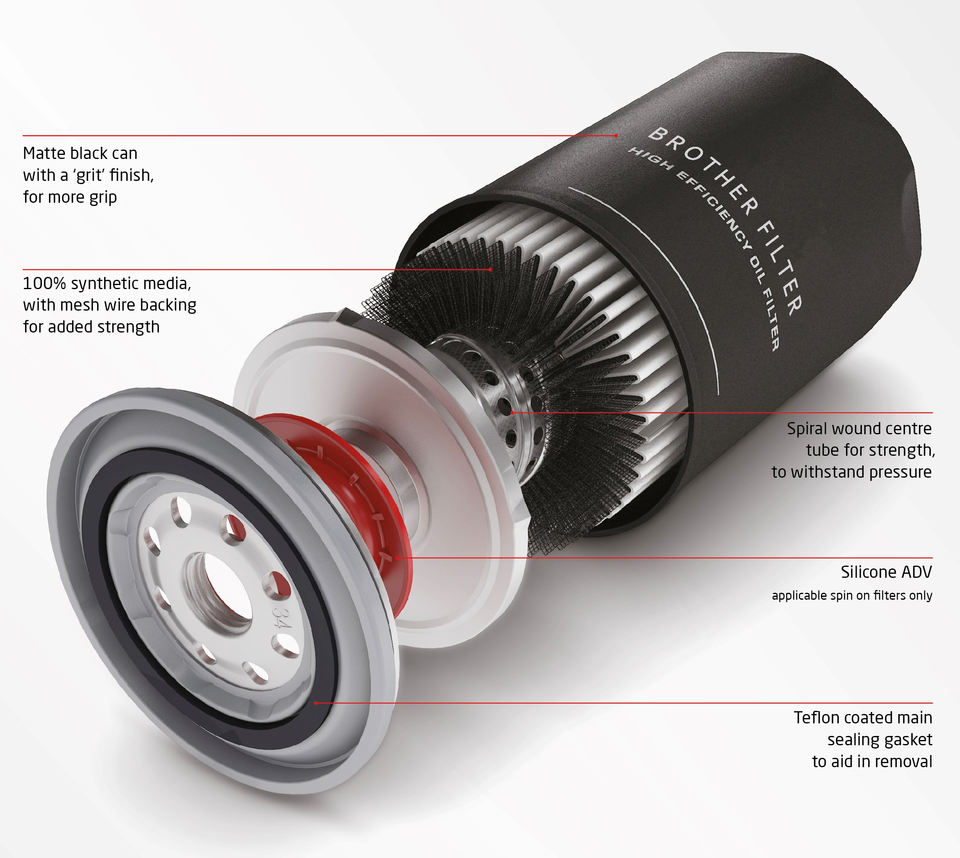 Matte black can
with a 'grit' finish,
for more grip

100% synthetic media,
with mesh wire backing
for added strength

BROTHER FILTER
HIGH EFFICIENCY OIL FILTER

Spiral wound centre
tube for strength,
to withstand pressure

Silicone ADV
applicable spin on filters only

34

Teflon coated main
sealing gasket
to aid in removal