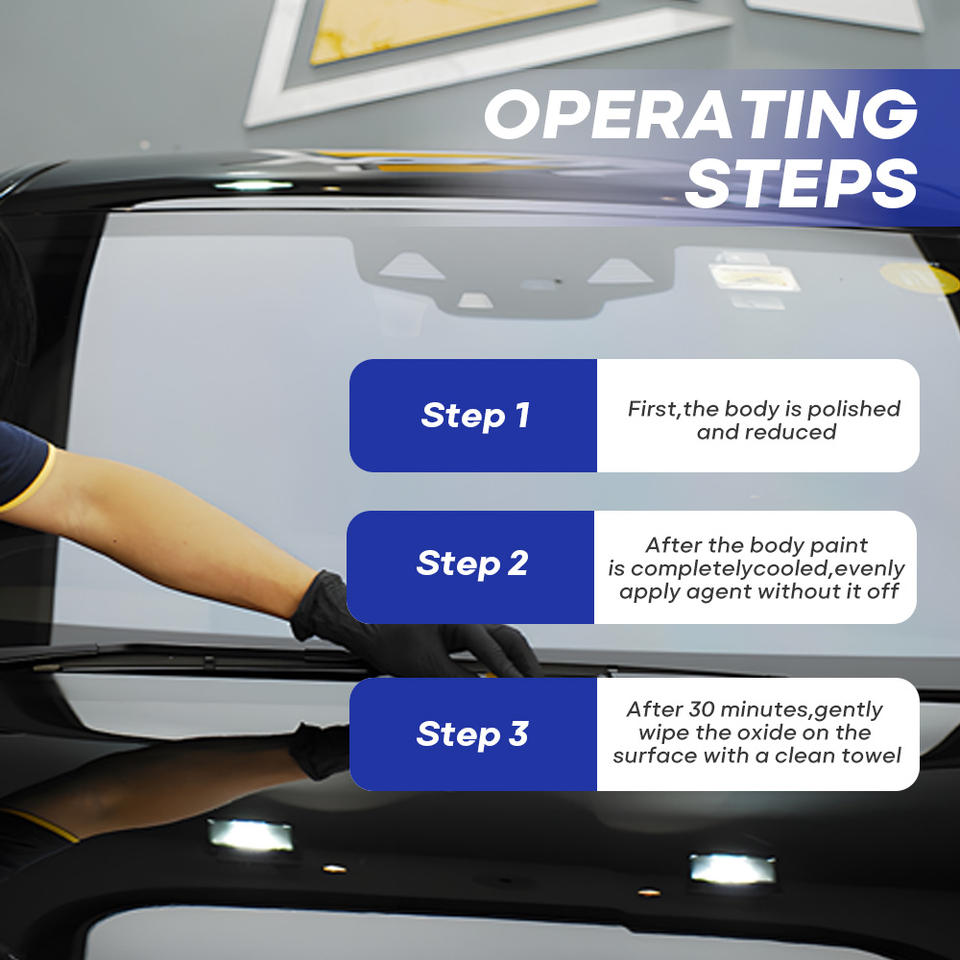 OPERATING STEPS

Step 1

First,the body is polished and reduced

Step 2

After the body paint is completelycooled,evenly apply agent without it off

Step 3

After 30 minutes,gently wipe the oxide on the surface with a clean towel