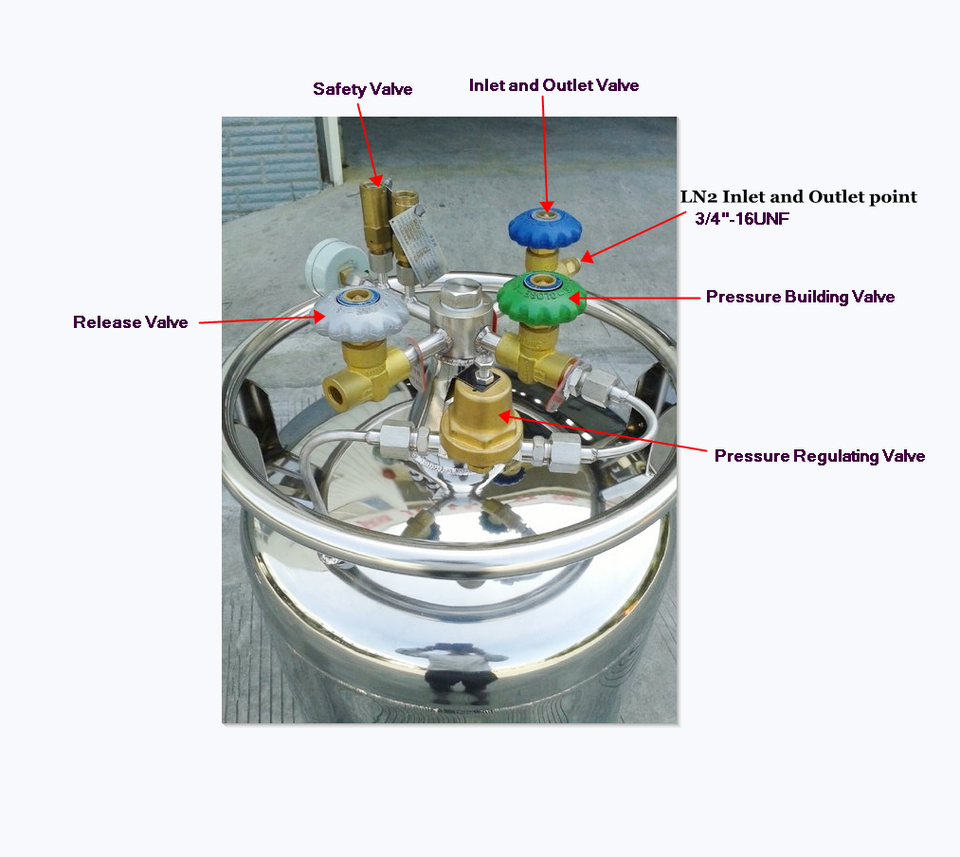 Safety Valve

Inlet and Outlet Valve

LN2 Inlet and Outlet point
3/4"-16UNF

Pressure Building Valve

Release Valve

Pressure Regulating Valve