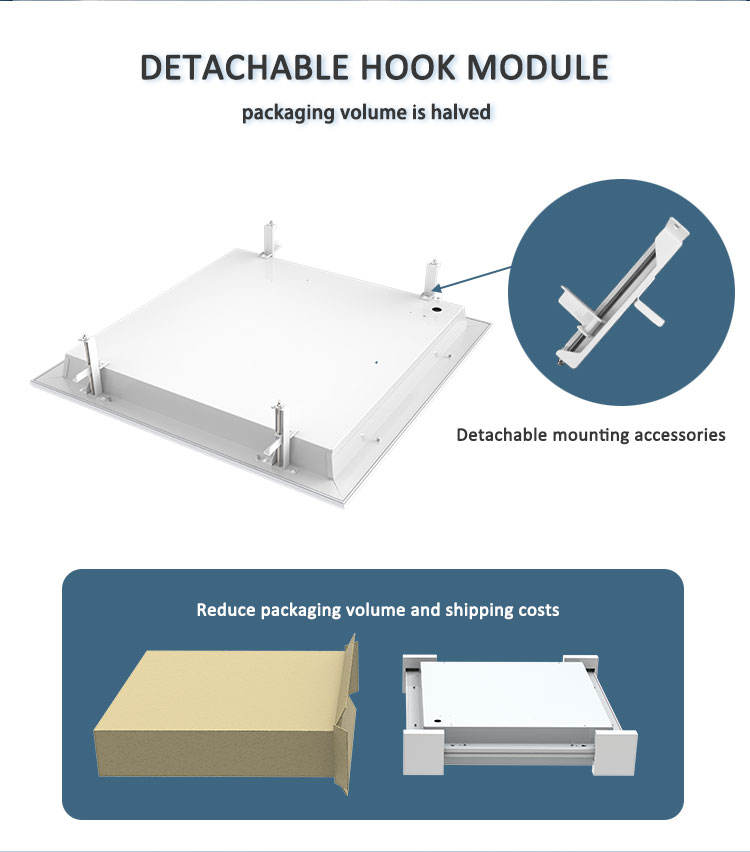 DETACHABLE HOOK MODULE

packaging volume is halved

Detachable mounting accessories

Reduce packaging volume and shipping costs