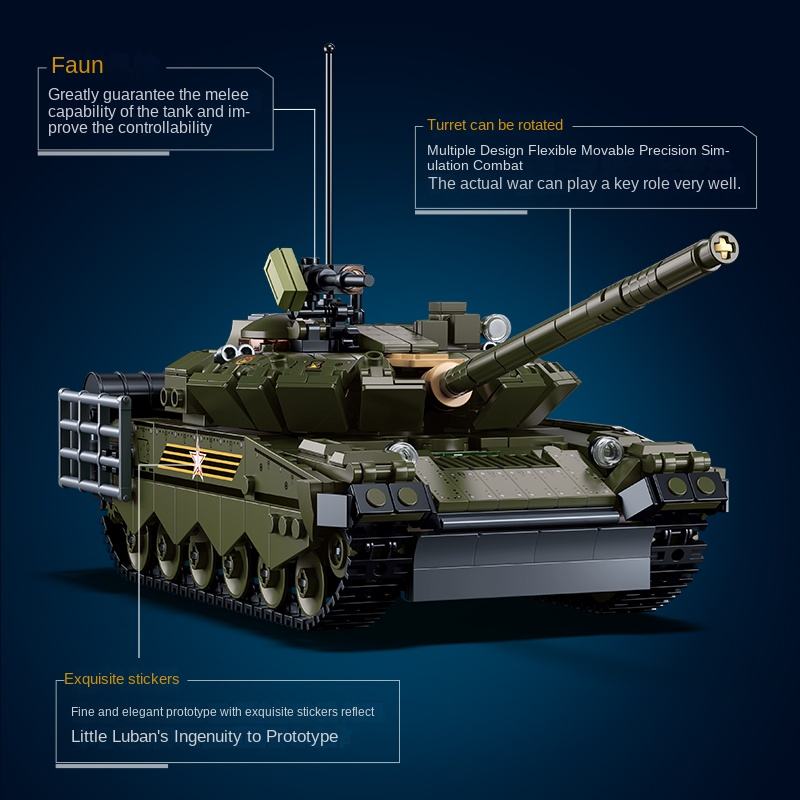 Faun

Greatly guarantee the melee capability of the tank and improve the controllability

Turret can be rotated

Multiple Design Flexible Movable Precision Simulation Combat

The actual war can play a key role very well.

Exquisite stickers

Fine and elegant prototype with exquisite stickers reflect

Little Luban's Ingenuity to Prototype