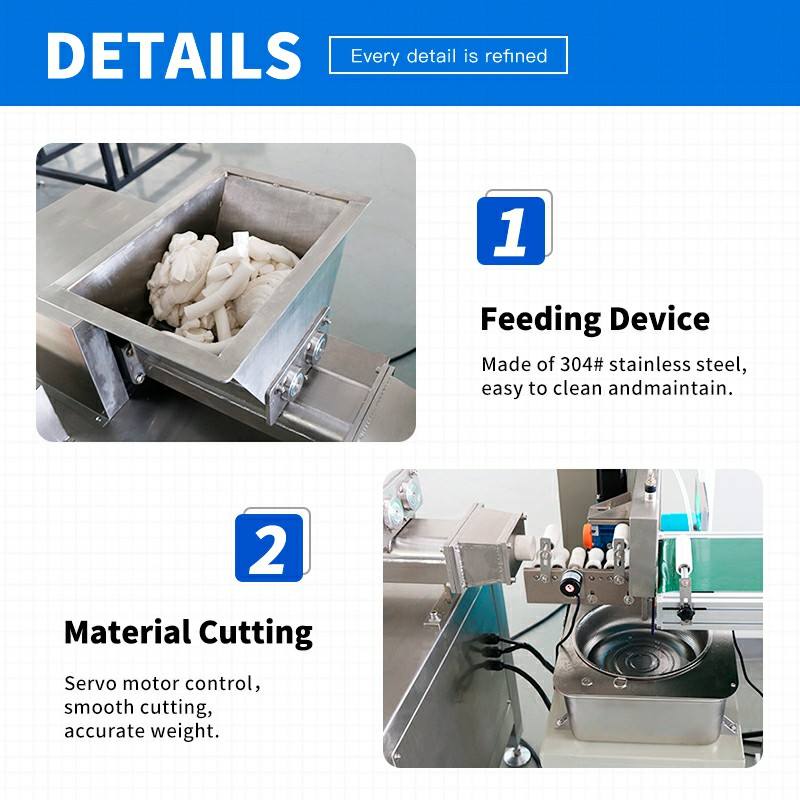 DETAILS

Every detail is refined

1

Feeding Device

Made of 304# stainless steel, easy to clean andmaintain.

2

Material Cutting

Servo motor control, smooth cutting, accurate weight.