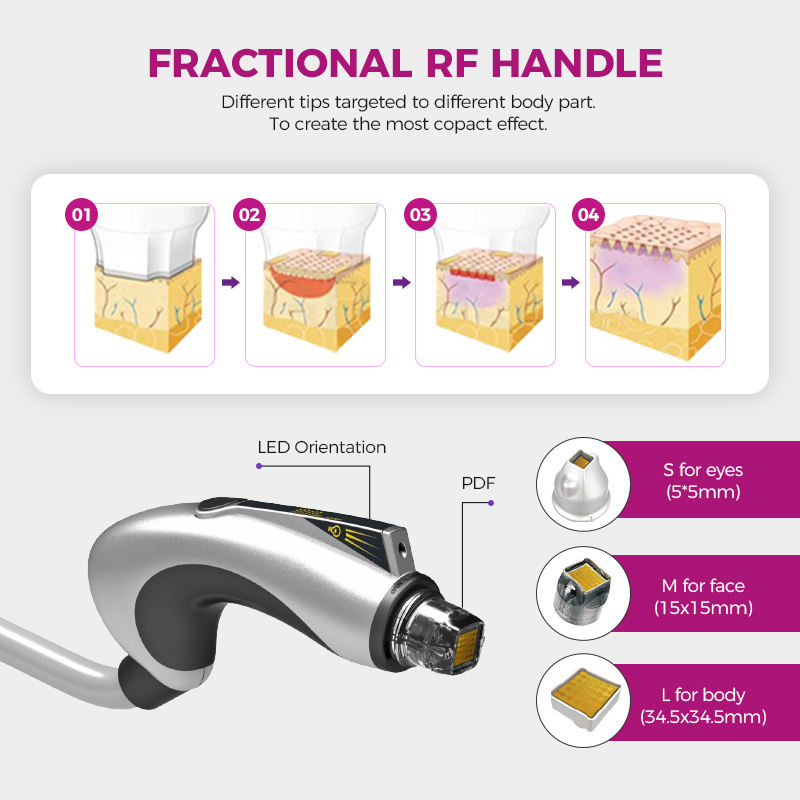 FRACTIONAL RF HANDLE

Different tips targeted to different body part.
To create the most copact effect.

01

02

03

04

LED Orientation

PDF

S for eyes
(5*5mm)

M for face
(15x15mm)

L for body
(34.5x34.5mm)