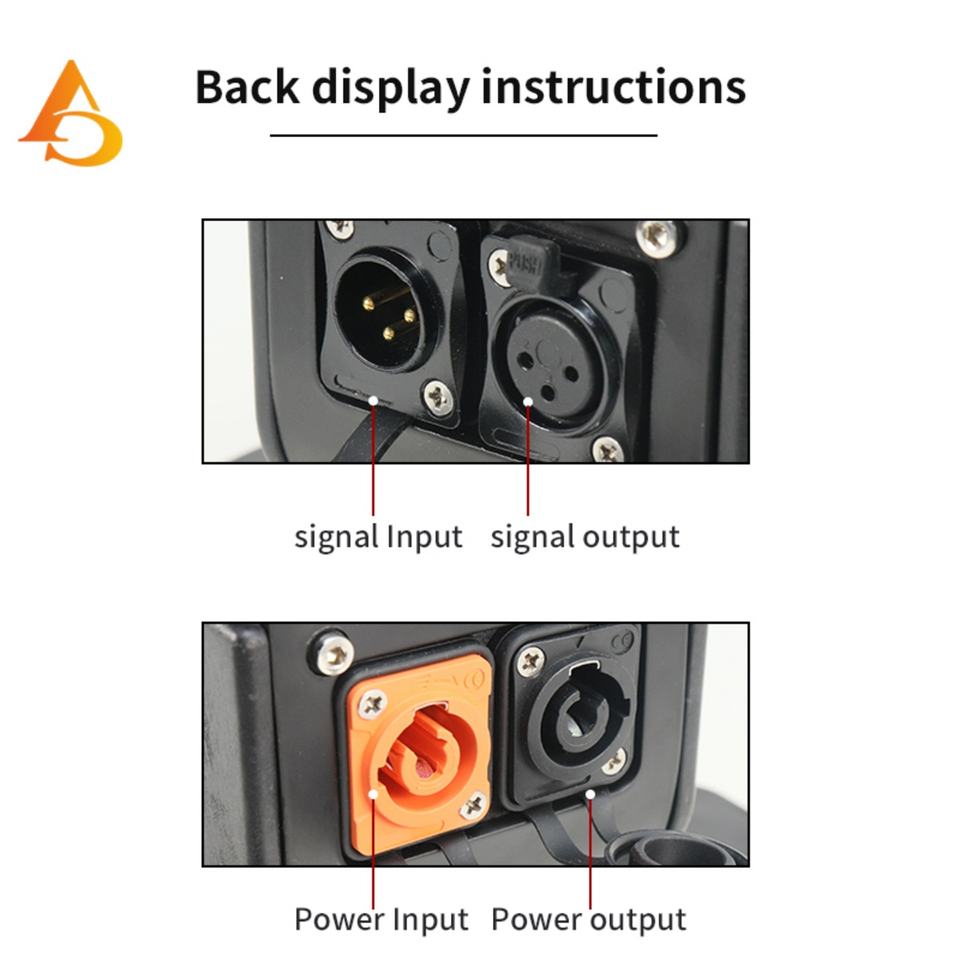 Back display instructions

PUSH

signal Input signal output

Power Input Power output