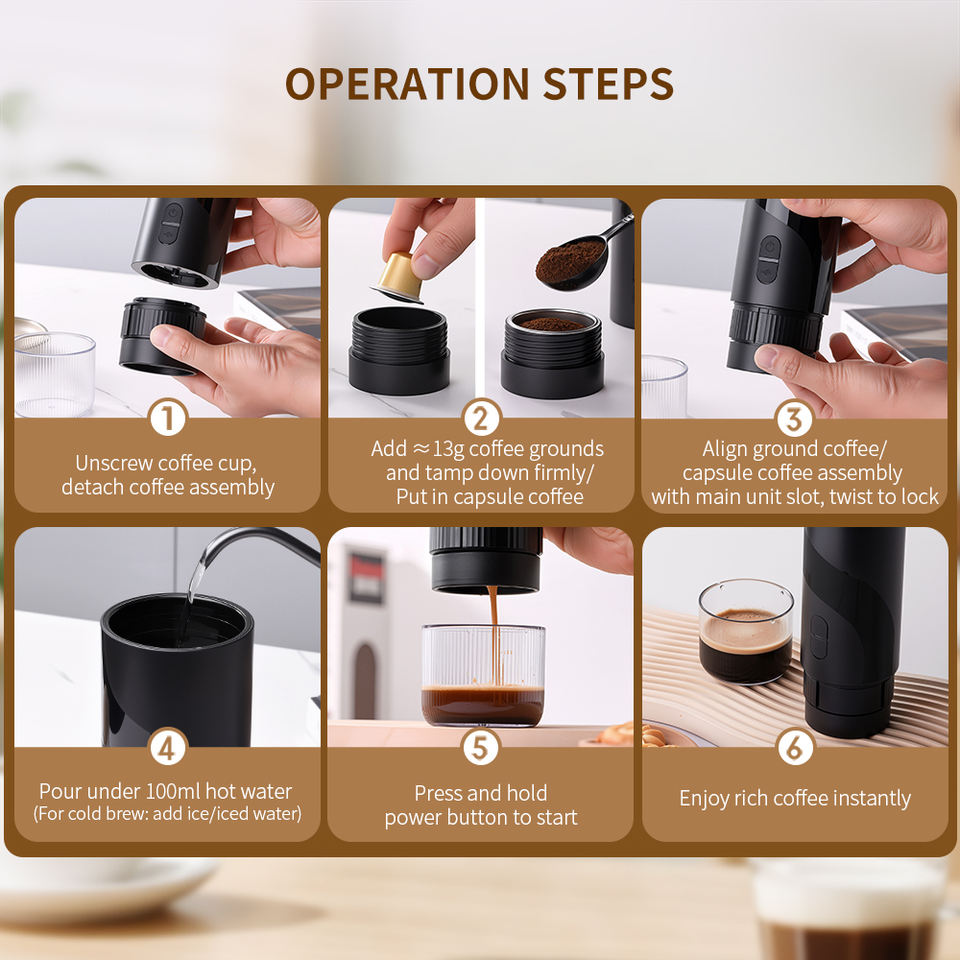 OPERATION STEPS

1
Unscrew coffee cup, detach coffee assembly

2
Add ≈13g coffee grounds and tamp down firmly/ Put in capsule coffee

3
Align ground coffee/ capsule coffee assembly with main unit slot, twist to lock

4
Pour under 100ml hot water
(For cold brew: add ice/iced water)

5
Press and hold power button to start

6
Enjoy rich coffee instantly