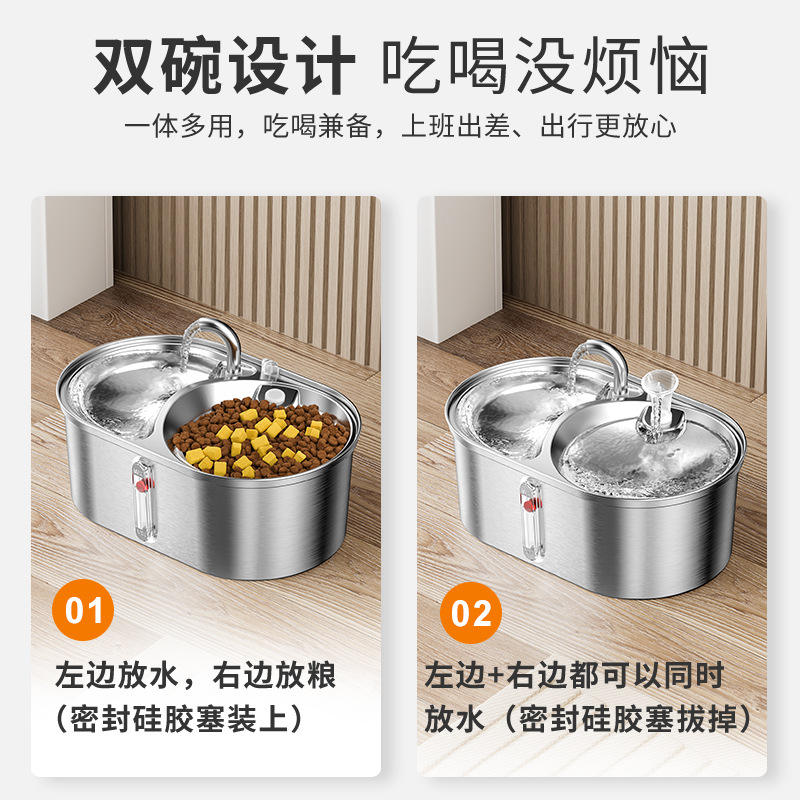 双碗设计 吃喝没烦恼

一体多用，吃喝兼备，上班出差、出行更放心

01

左边放水，右边放粮（密封硅胶塞装上）

02

左边+右边都可以同时放水（密封硅胶塞拔掉）