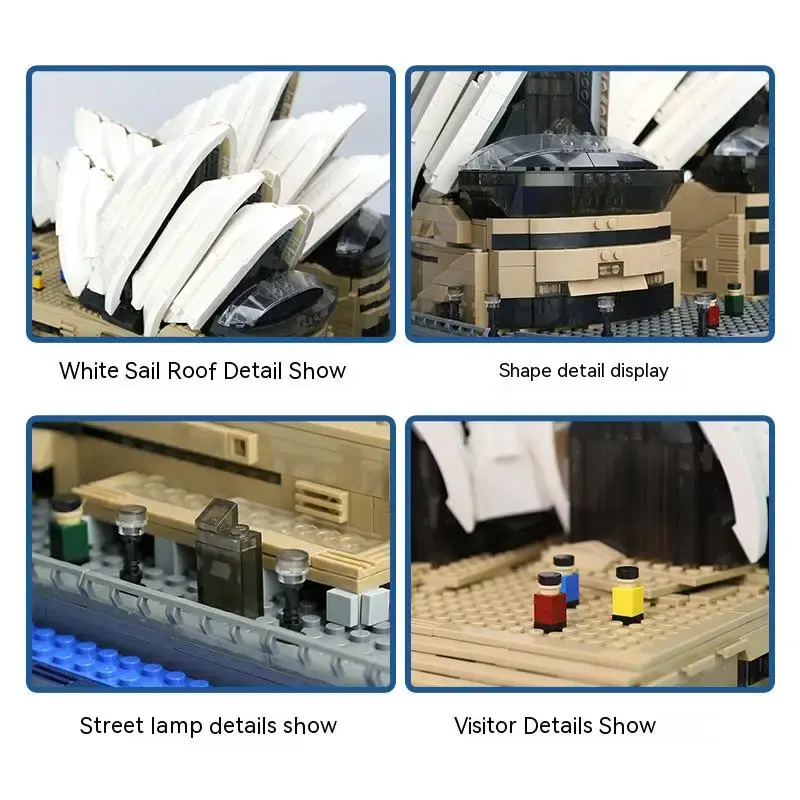 White Sail Roof Detail Show

Shape detail display

Street lamp details show

Visitor Details Show