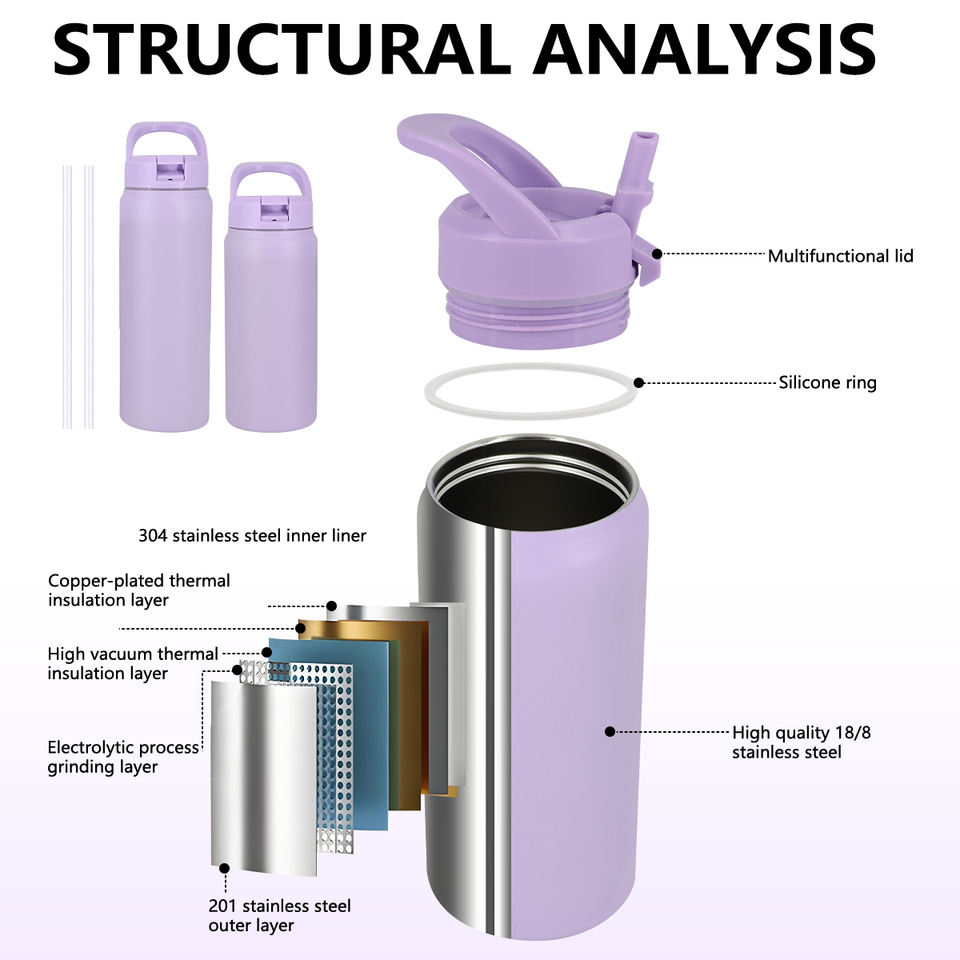 STRUCTURAL ANALYSIS

Multifunctional lid

Silicone ring

304 stainless steel inner liner

Copper-plated thermal insulation layer

High vacuum thermal insulation layer

Electrolytic process grinding layer

201 stainless steel outer layer

High quality 18/8 stainless steel