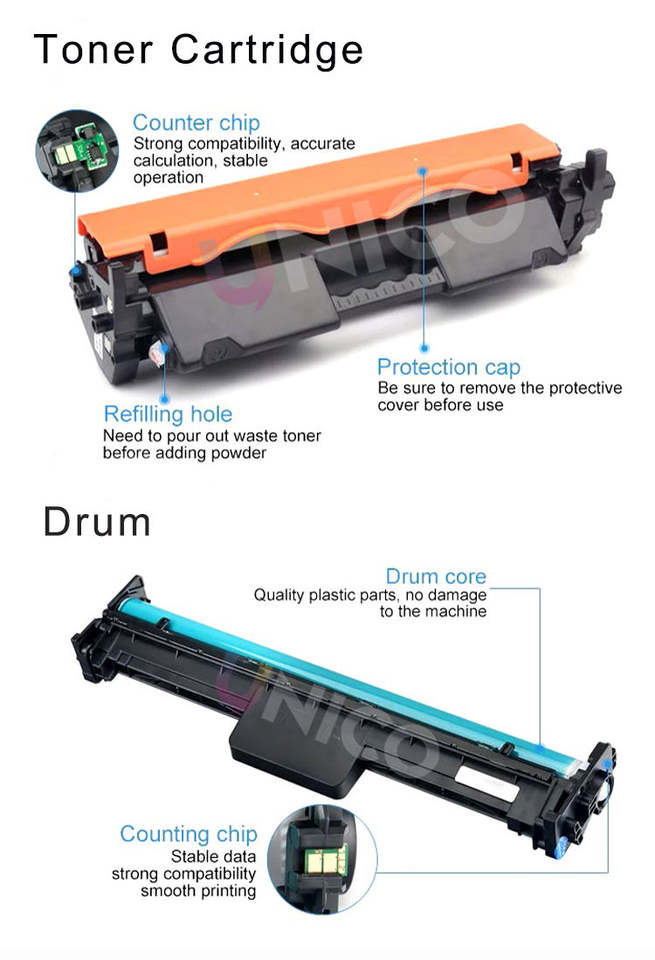 Toner Cartridge

Counter chip
Strong compatibility, accurate calculation, stable operation

UNICO

Protection cap
Be sure to remove the protective cover before use

Refilling hole
Need to pour out waste toner before adding powder

Drum

Drum core
Quality plastic parts, no damage to the machine

UNICO

Counting chip
Stable data
strong compatibility
smooth printing