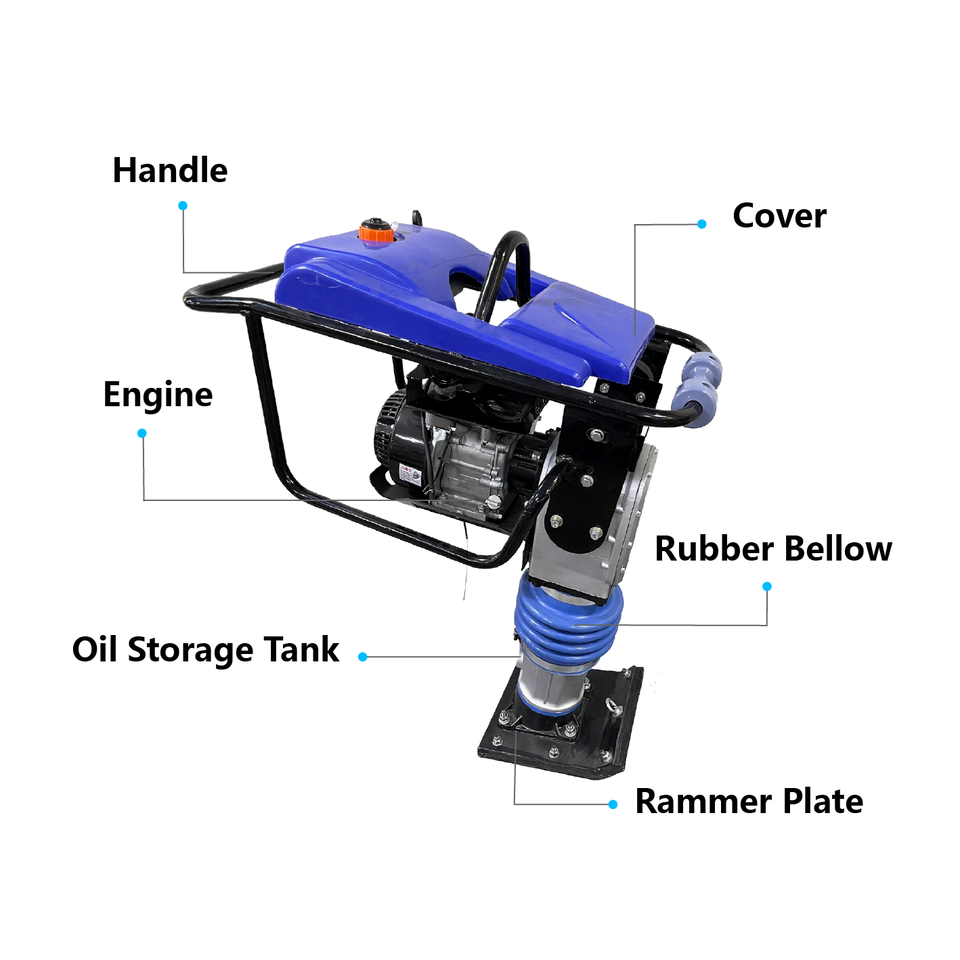 Handle

Cover

Engine

Rubber Bellow

Oil Storage Tank

Rammer Plate