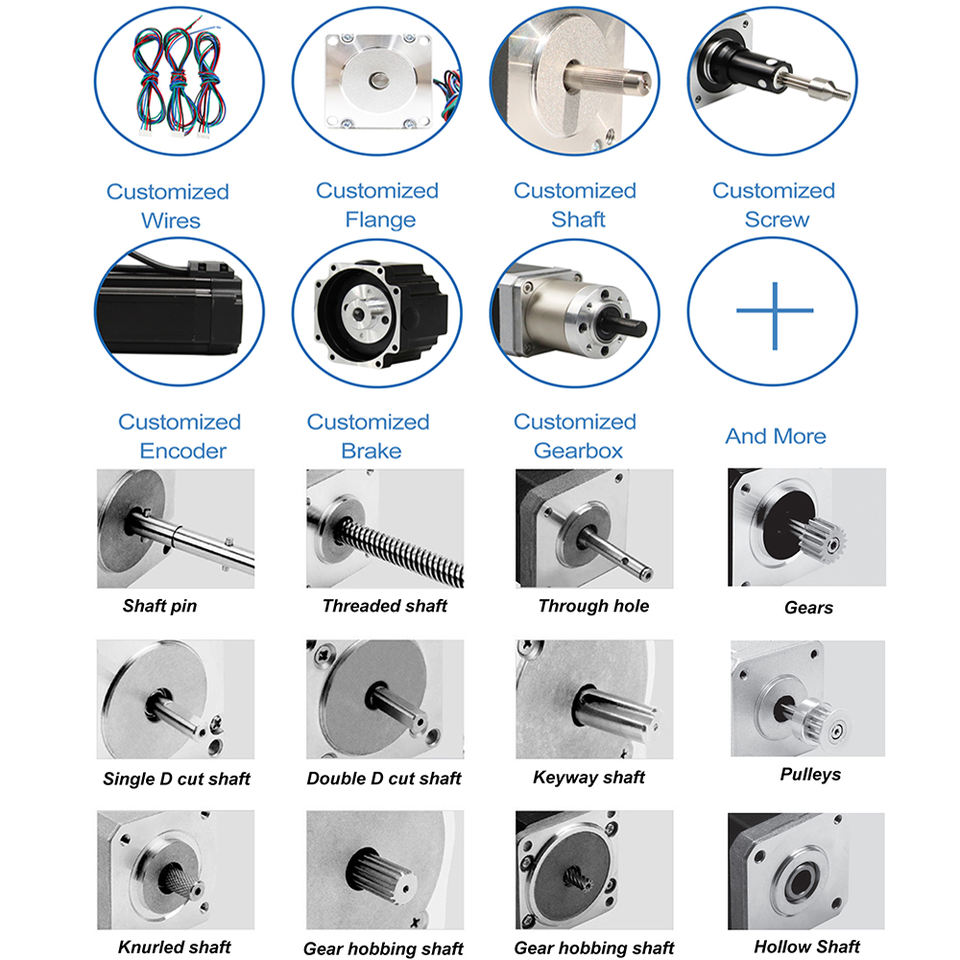 Customized Wires

Customized Flange

Customized Shaft

Customized Screw

Customized Encoder

Customized Brake

Customized Gearbox

And More

Shaft pin

Threaded shaft

Through hole

Gears

Single D cut shaft

Double D cut shaft

Keyway shaft

Pulleys

Knurled shaft

Gear hobbing shaft

Gear hobbing shaft

Hollow Shaft