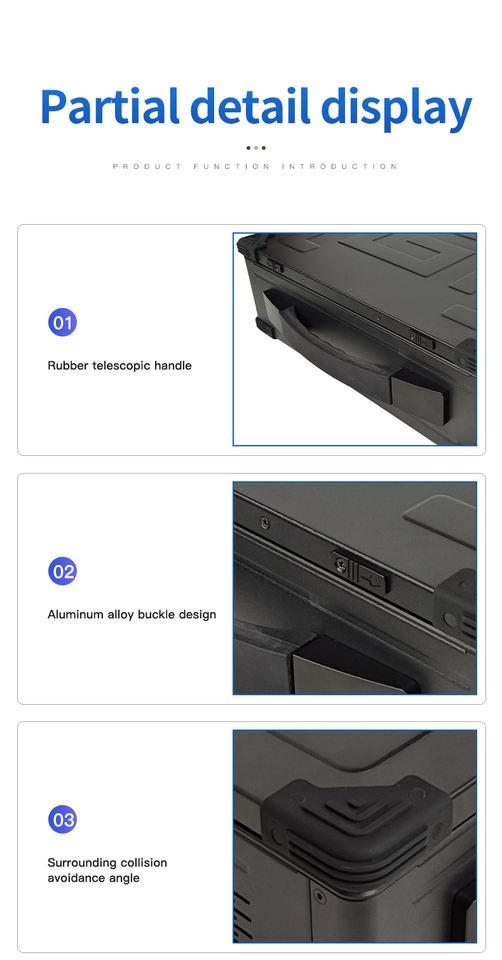 Partial detail display

PRODUCT FUNCTION INTRODUCTION

01

Rubber telescopic handle

02

Aluminum alloy buckle design

03

Surrounding collision avoidance angle