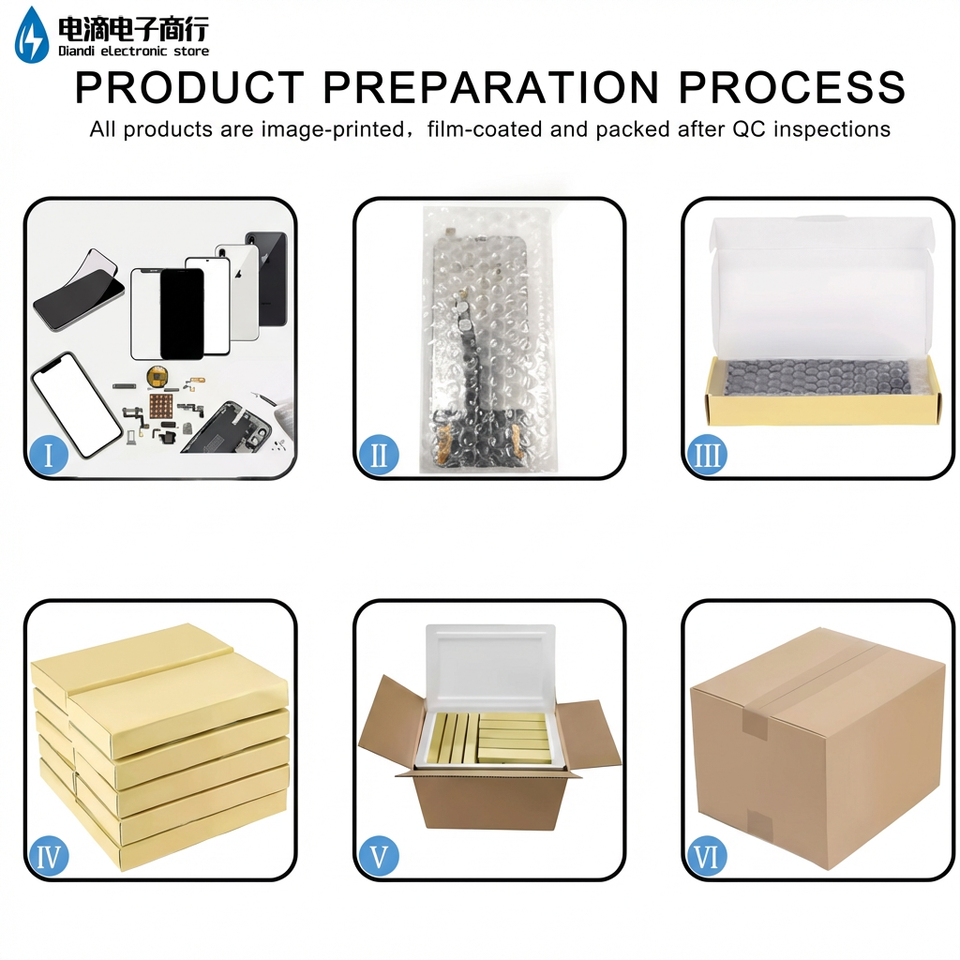 电滴电子商行
Diandi electronic store

PRODUCT PREPARATION PROCESS

All products are image-printed，film-coated and packed after QC inspections

I

II

III

IV

V

VI