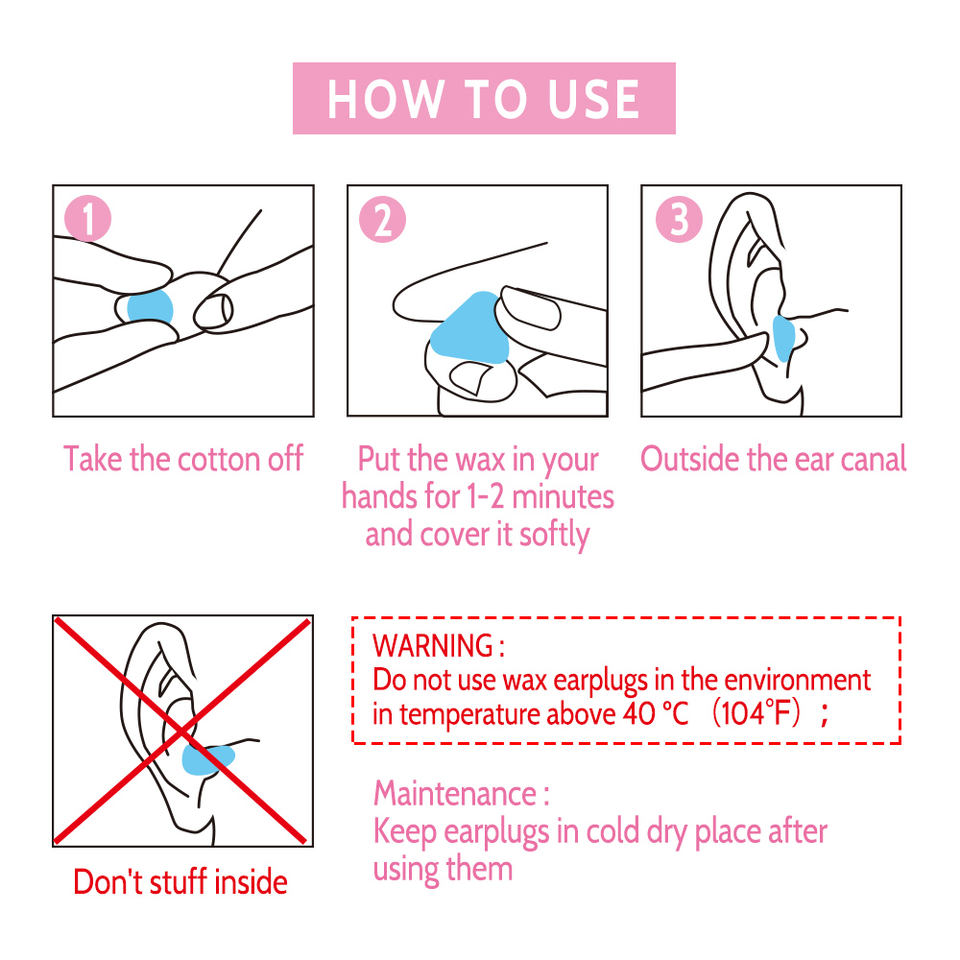 HOW TO USE

1

Take the cotton off

2

Put the wax in your hands for 1-2 minutes and cover it softly

3

Outside the ear canal

Don't stuff inside

WARNING :
Do not use wax earplugs in the environment in temperature above 40 °C （104°F）；

Maintenance :
Keep earplugs in cold dry place after using them