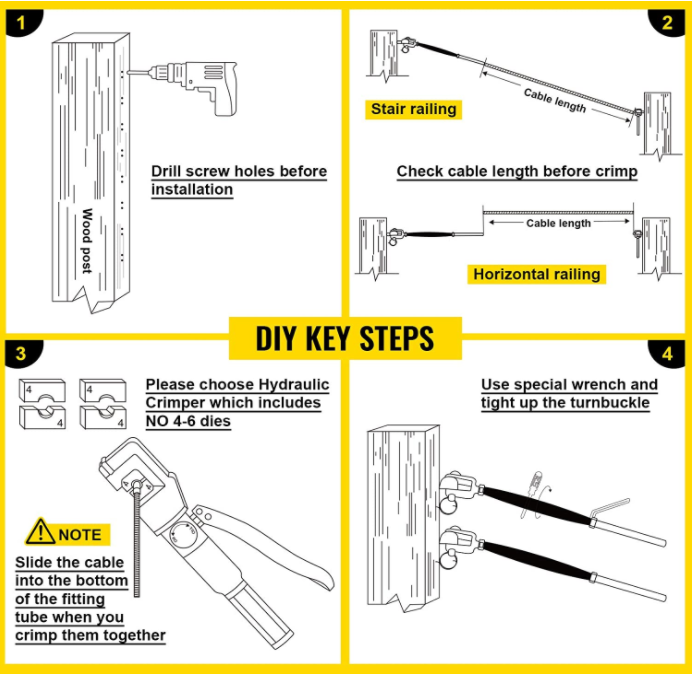 1

Wood post

Drill screw holes before installation

2

Stair railing

Cable length

Check cable length before crimp

Cable length

Horizontal railing

DIY KEY STEPS

3

4 4 4 4

Please choose Hydraulic Crimper which includes NO 4-6 dies

NOTE

Slide the cable into the bottom of the fitting tube when you crimp them together

4

Use special wrench and tight up the turnbuckle