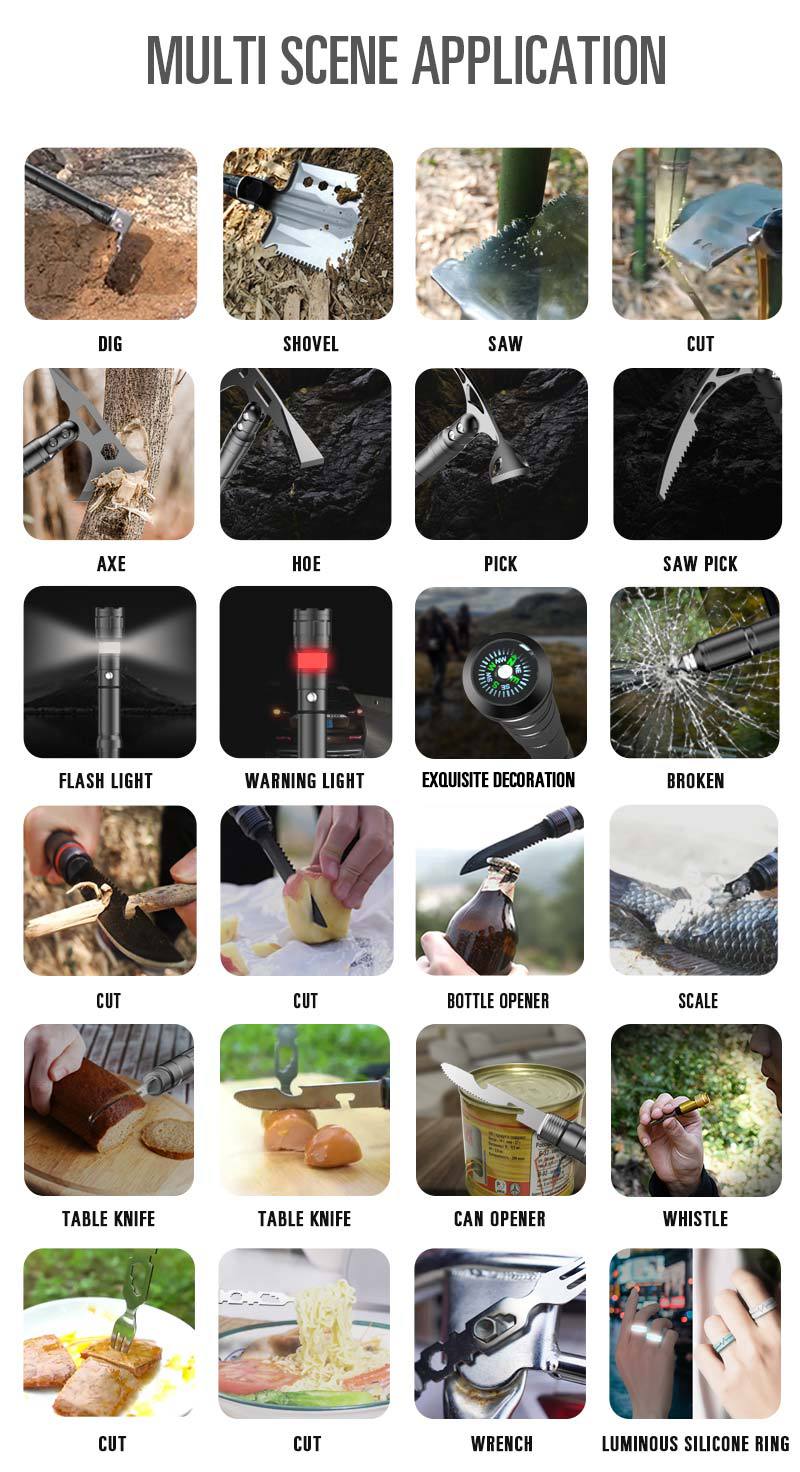 MULTI SCENE APPLICATION

DIG

SHOVEL

SAW

CUT

AXE

HOE

PICK

SAW PICK

FLASH LIGHT

WARNING LIGHT

EXQUISITE DECORATION

BROKEN

CUT

CUT

BOTTLE OPENER

SCALE

TABLE KNIFE

TABLE KNIFE

CAN OPENER

WHISTLE

CUT

CUT

WRENCH

LUMINOUS SILICONE RING