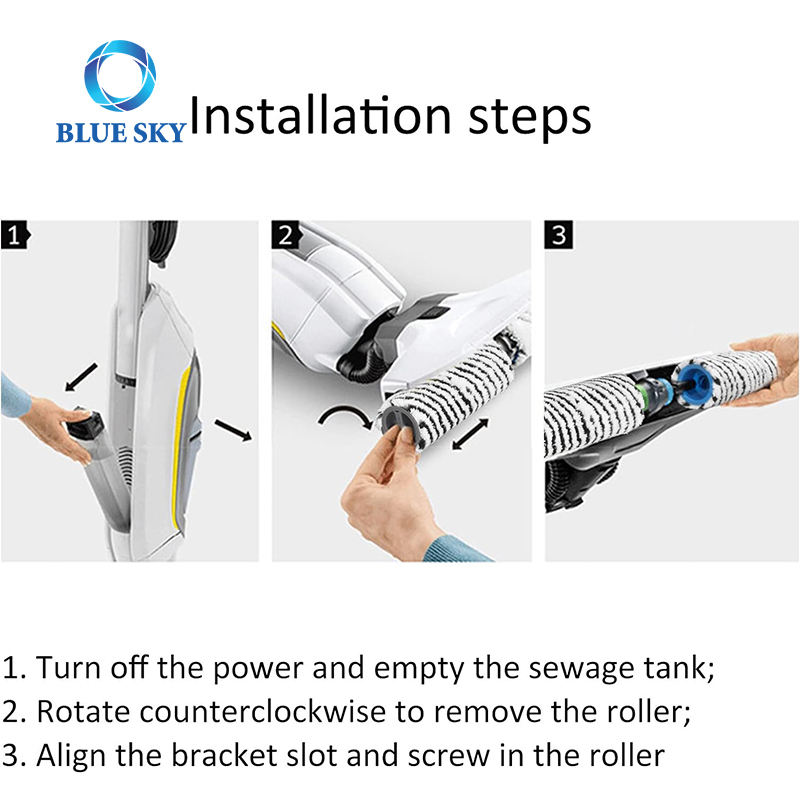 BLUE SKY

Installation steps

1

2

3

1. Turn off the power and empty the sewage tank;
2. Rotate counterclockwise to remove the roller;
3. Align the bracket slot and screw in the roller