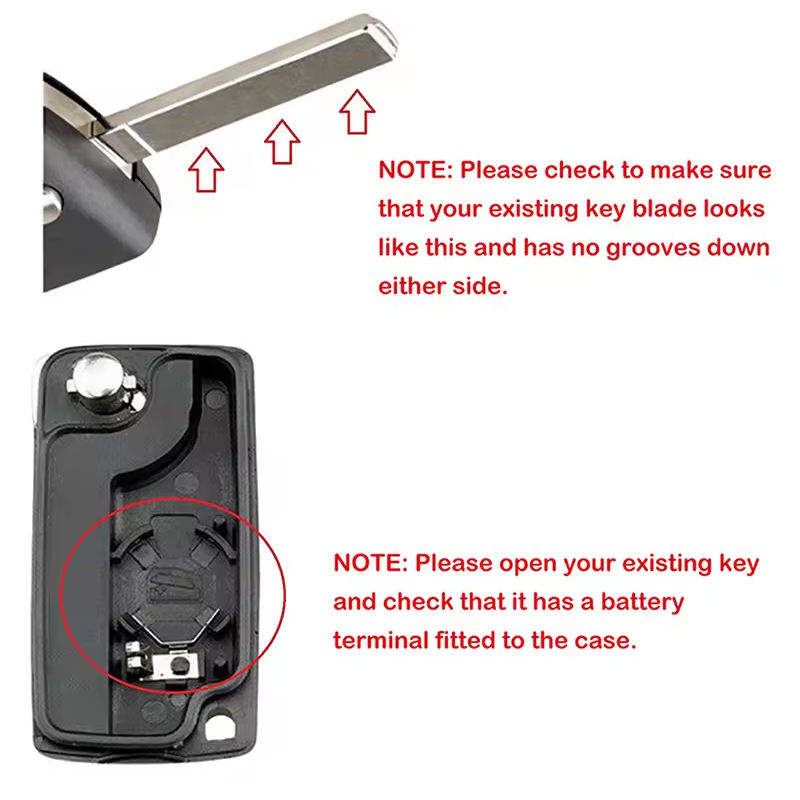 NOTE: Please check to make sure that your existing key blade looks like this and has no grooves down either side.

NOTE: Please open your existing key and check that it has a battery terminal fitted to the case.