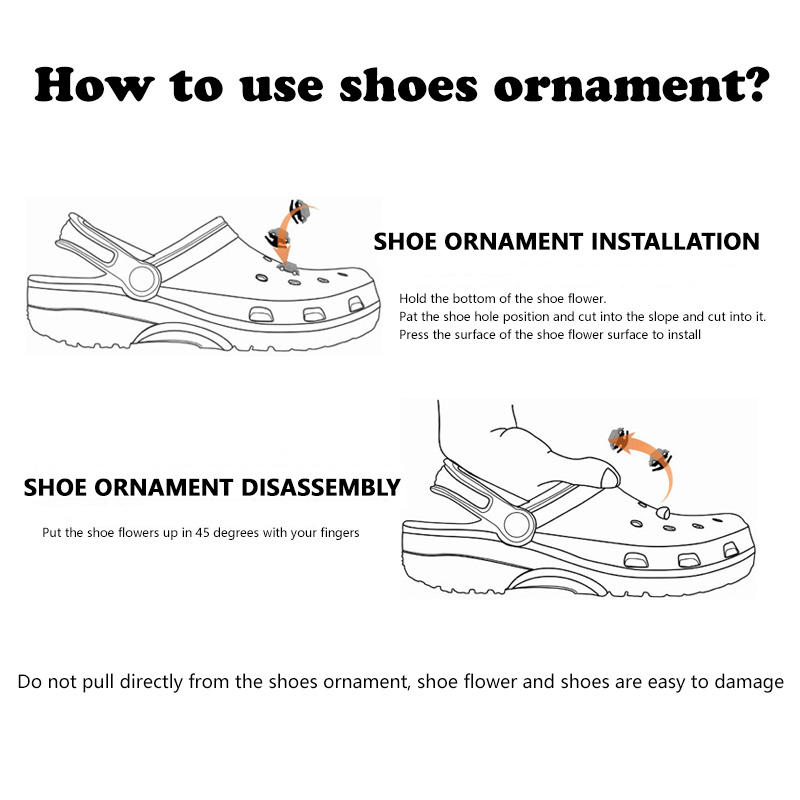 How to use shoes ornament?

SHOE ORNAMENT INSTALLATION

Hold the bottom of the shoe flower.
Pat the shoe hole position and cut into the slope and cut into it.
Press the surface of the shoe flower surface to install

SHOE ORNAMENT DISASSEMBLY

Put the shoe flowers up in 45 degrees with your fingers

Do not pull directly from the shoes ornament, shoe flower and shoes are easy to damage