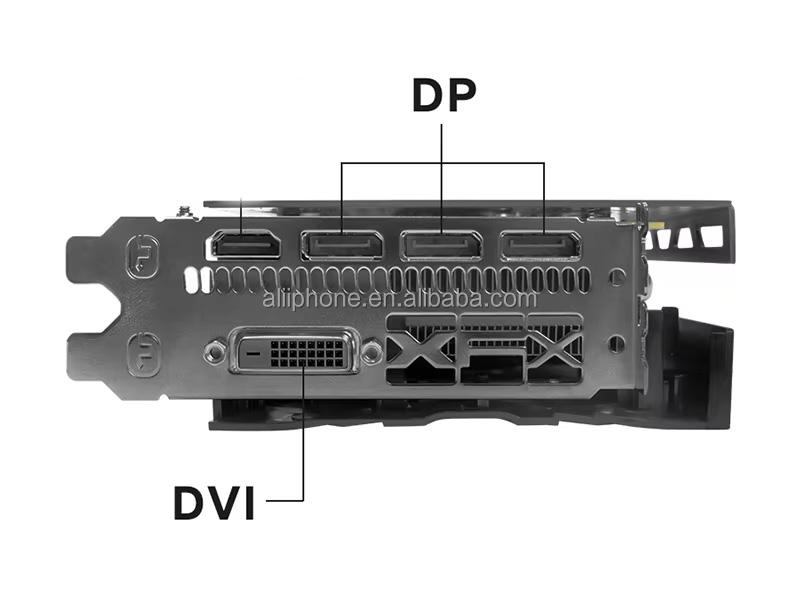 DP

aliiphone.en.alibaba.com

XFX

DVI