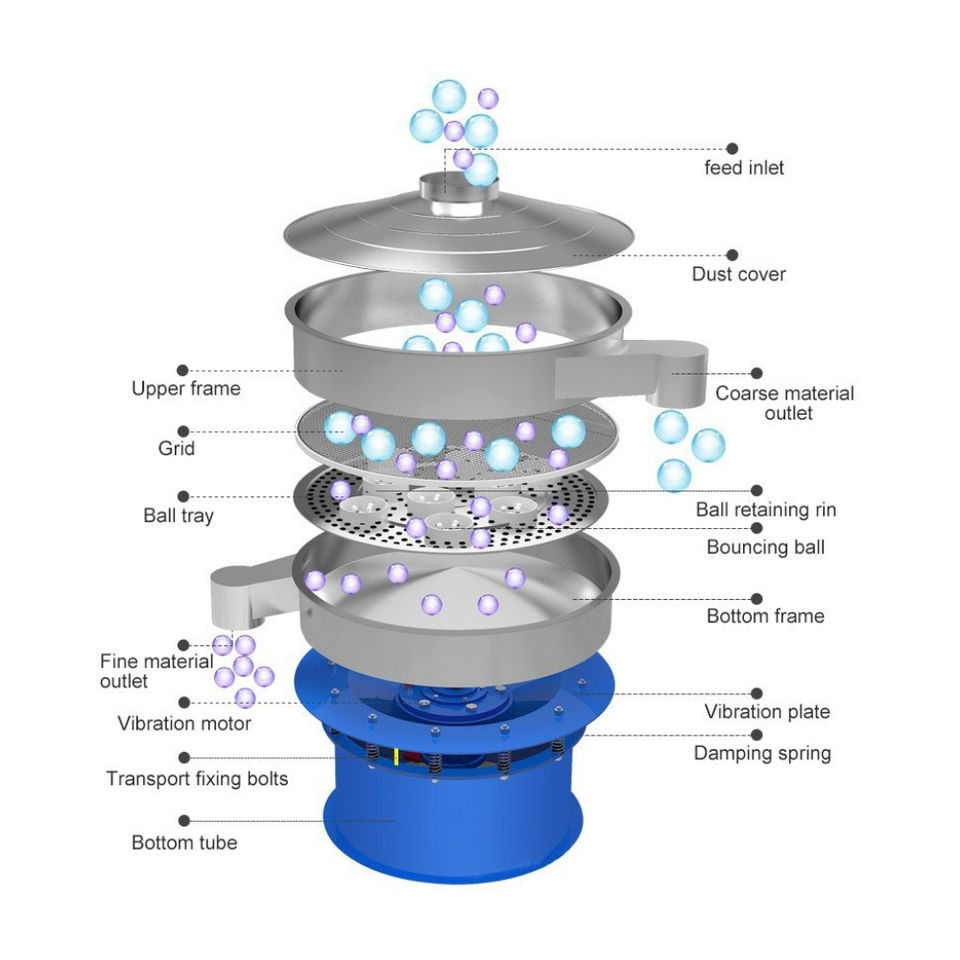 feed inlet

Dust cover

Upper frame

Coarse material outlet

Grid

Ball tray

Ball retaining rin

Bouncing ball

Bottom frame

Fine material outlet

Vibration motor

Vibration plate

Damping spring

Transport fixing bolts

Bottom tube