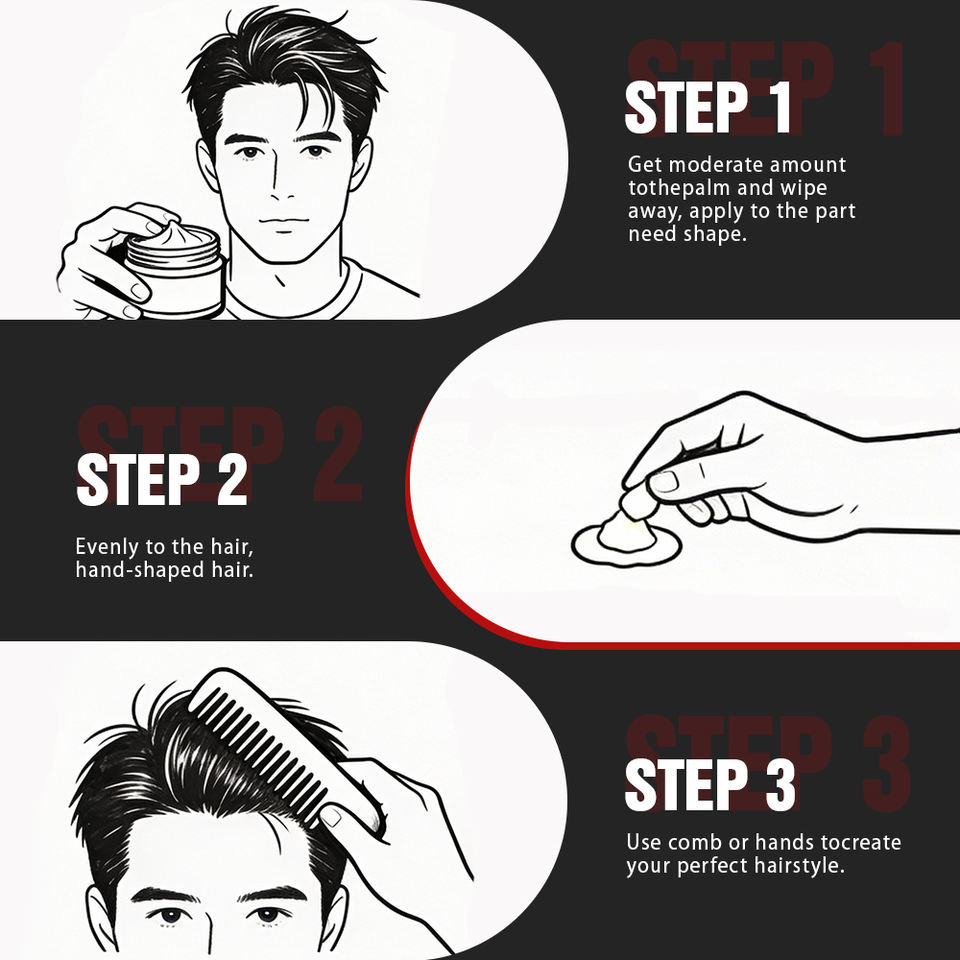 STEP 1
STEP 1
Get moderate amount tothepalm and wipe away, apply to the part need shape.

STEP 2
STEP 2
Evenly to the hair, hand-shaped hair.

STEP 3
STEP 3
Use comb or hands tocreate your perfect hairstyle.