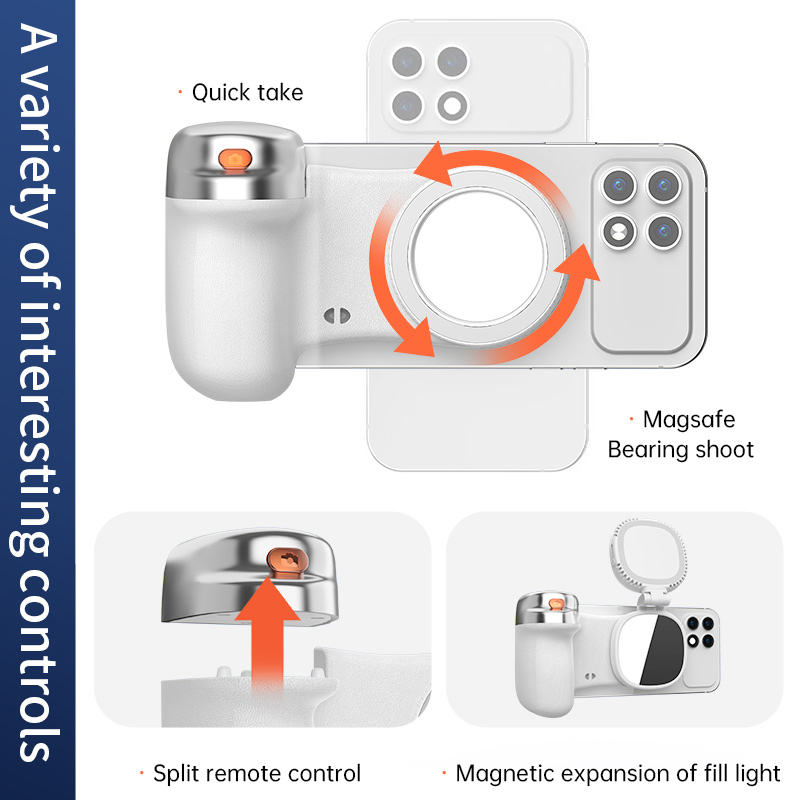 A variety of interesting controls

· Quick take

· Magsafe Bearing shoot

· Split remote control

· Magnetic expansion of fill light